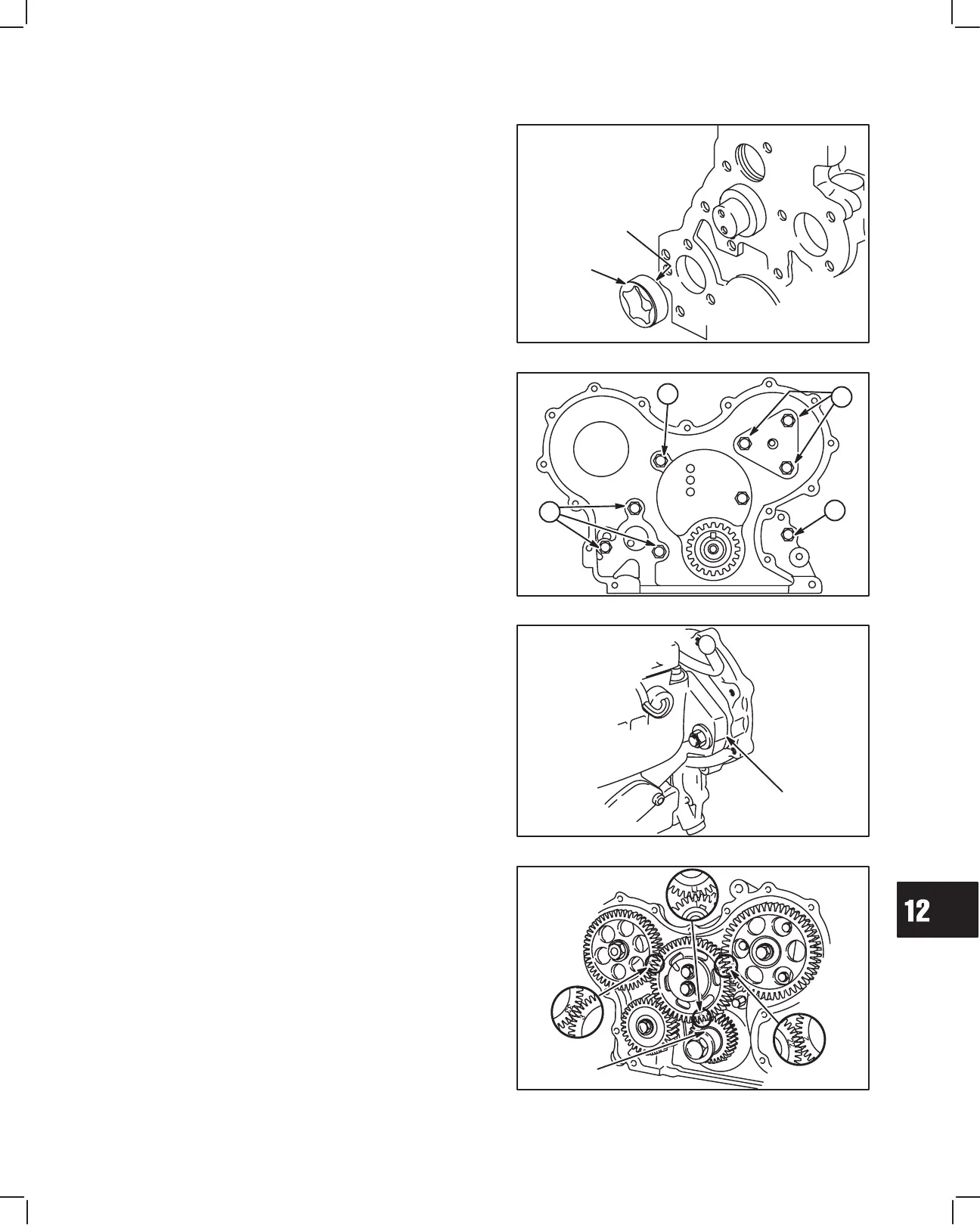 12