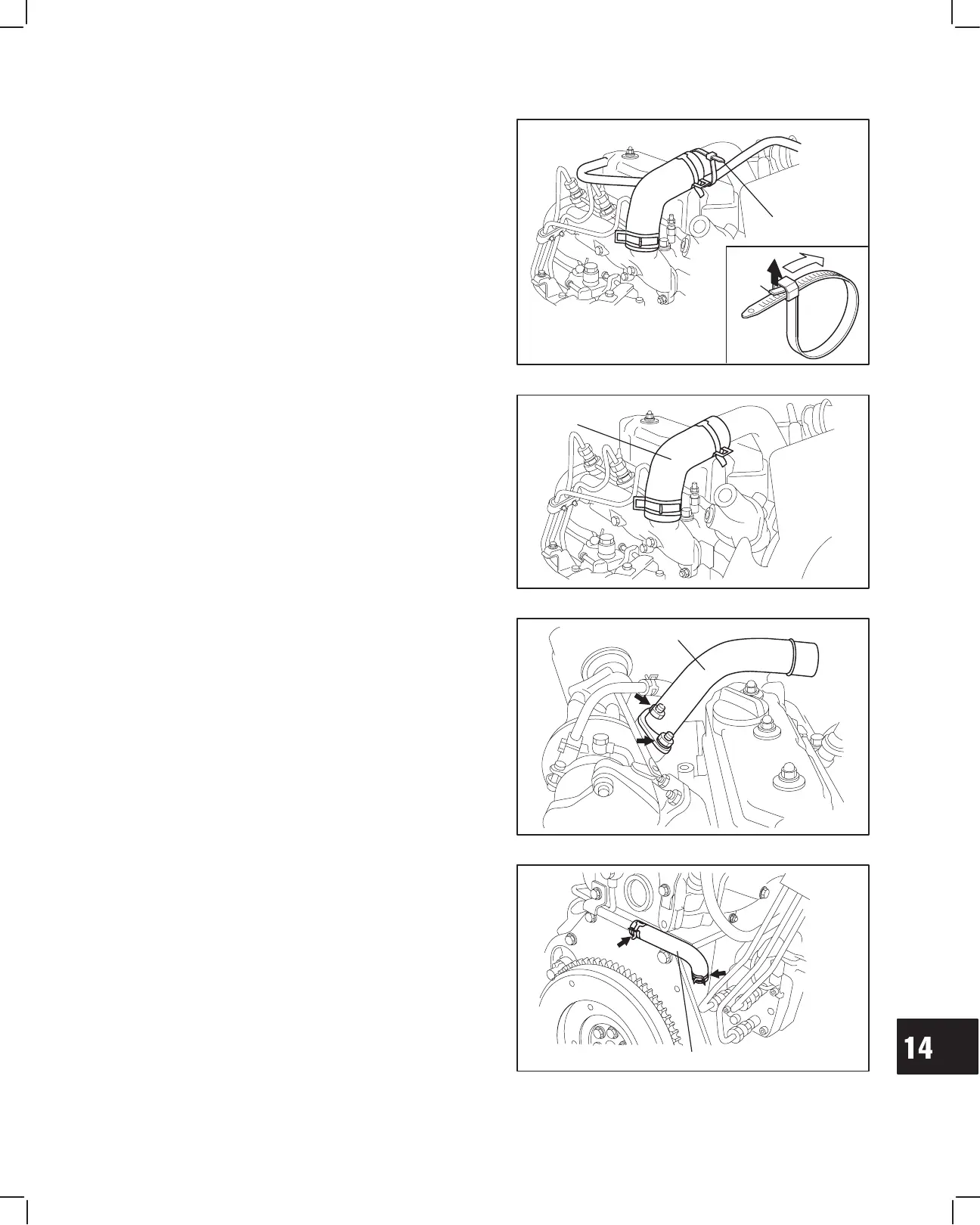 14