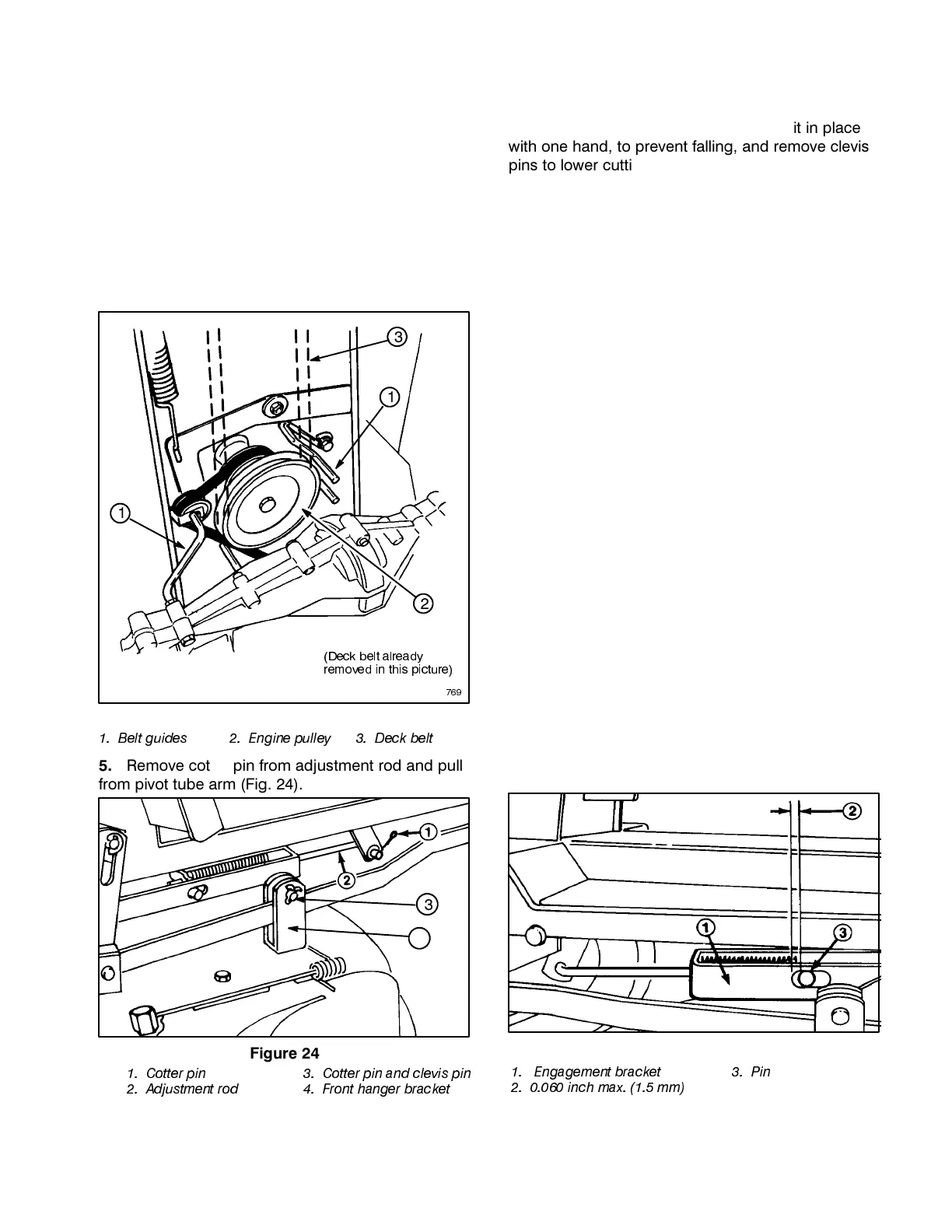 it in place with one hand, to prevent falling, and remove clevis pins to lower cutti

3

1

1

2

(Deck belt already removed in this picture)

769

1. Belt guides 2. Engine pulley 3. Deck belt

**5.** Remove cot pin from adjustment rod and pull from pivot tube arm (Fig. 24).

1

2

3

**Figure 24**

1. Cotter pin
2. Adjustment rod
3. Cotter pin and clevis pin
4. Front hanger bracket

2

1

3

1. Engagement bracket
2. 0.060 inch max. (1.5 mm)
3. Pin