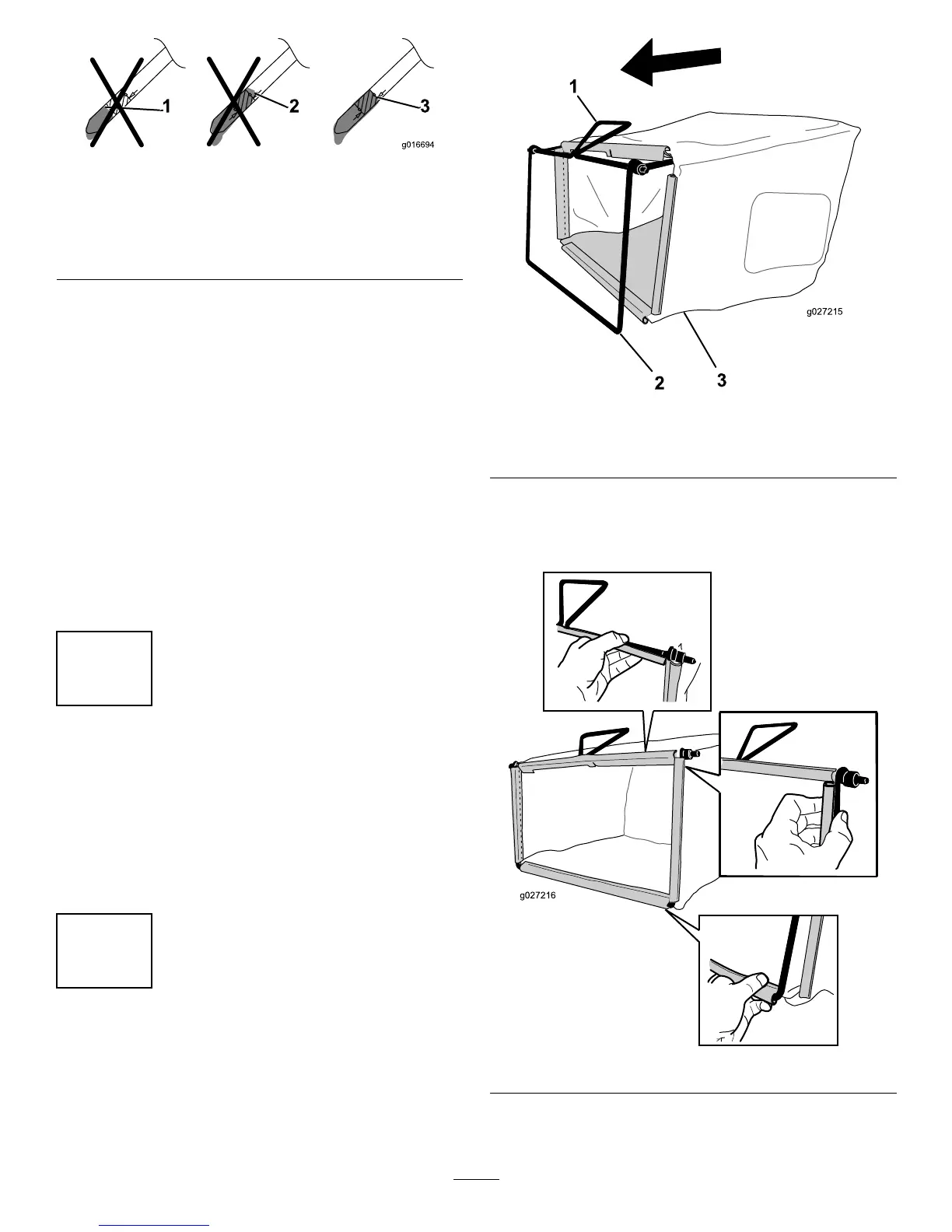 1
2
3
g016694

1
2
3
g027215

g027216