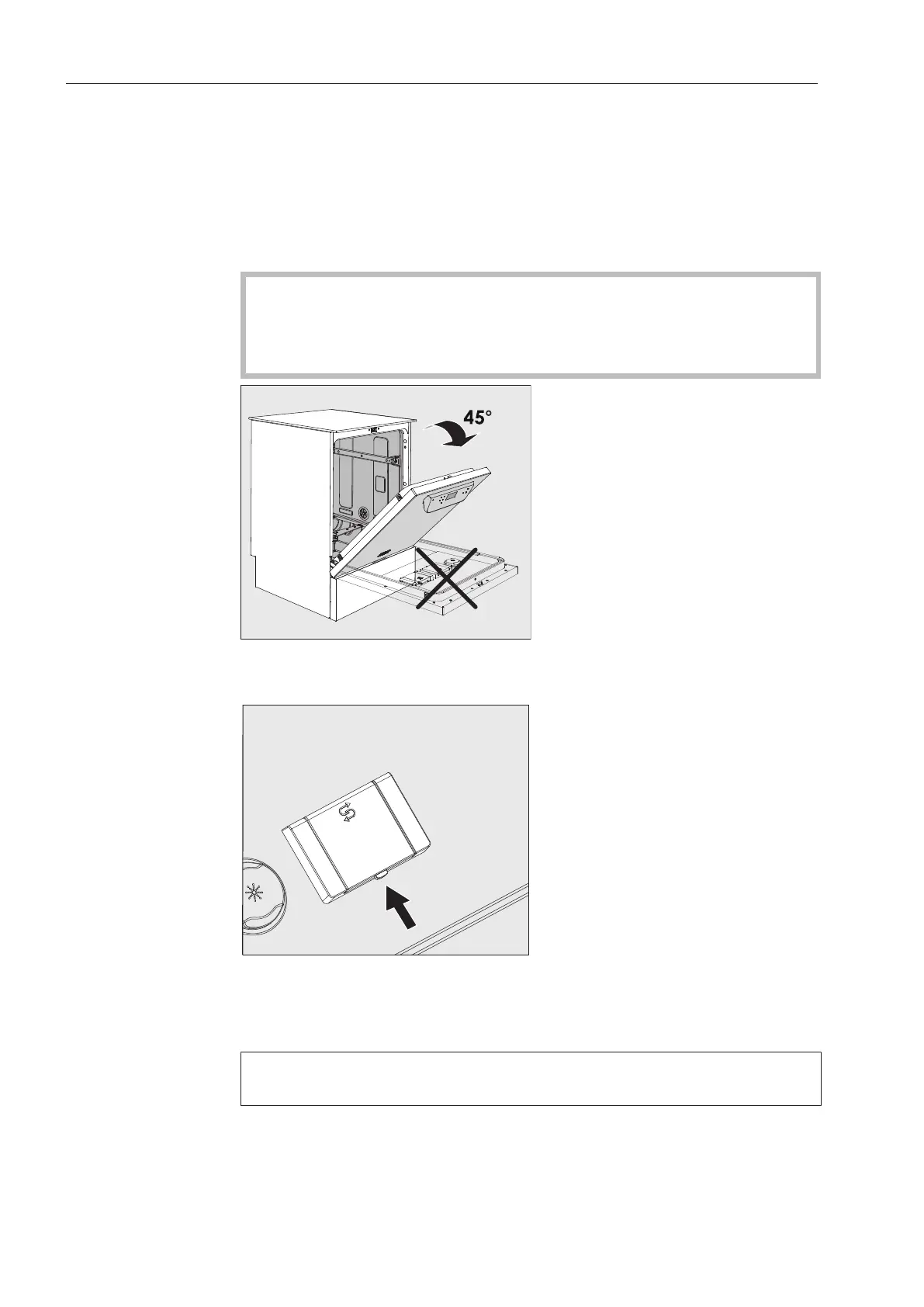 45°