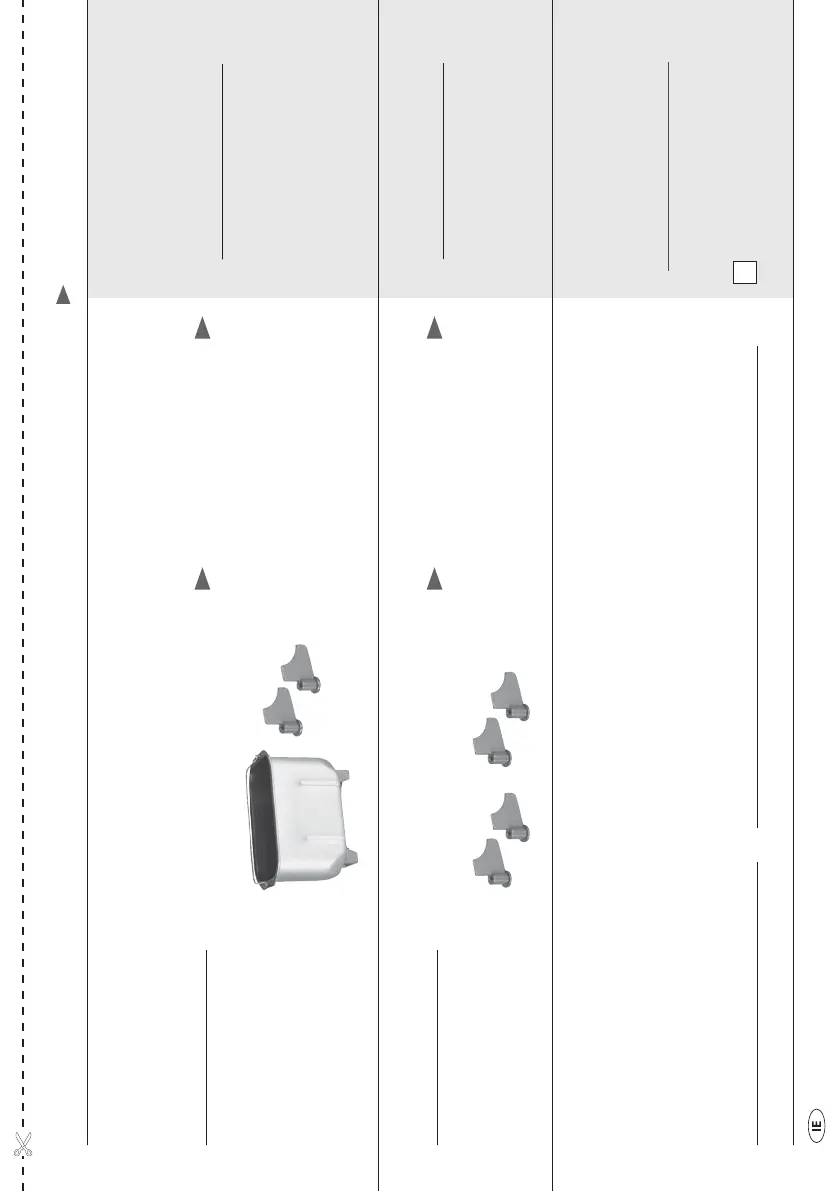 IE