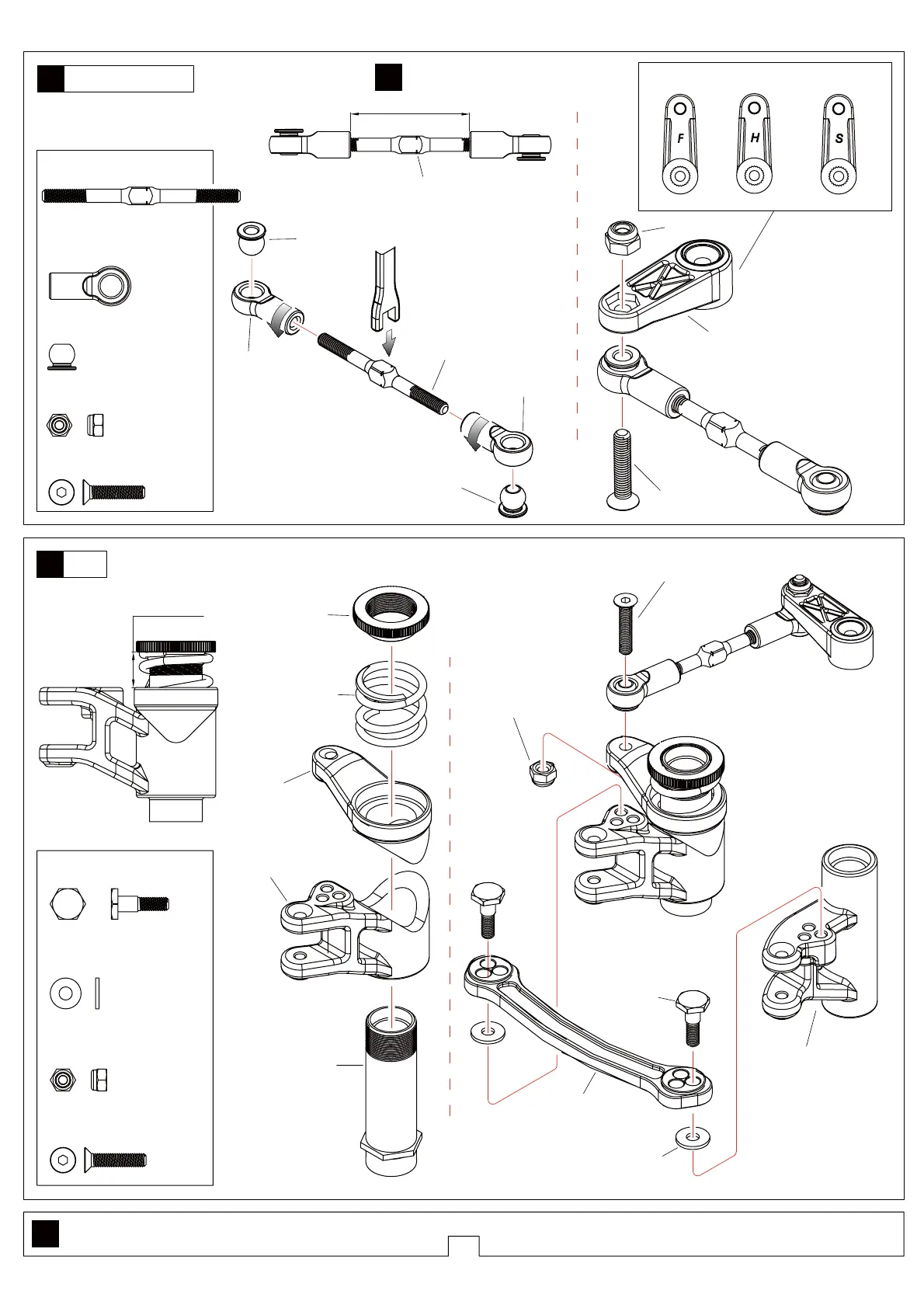 F

H

S