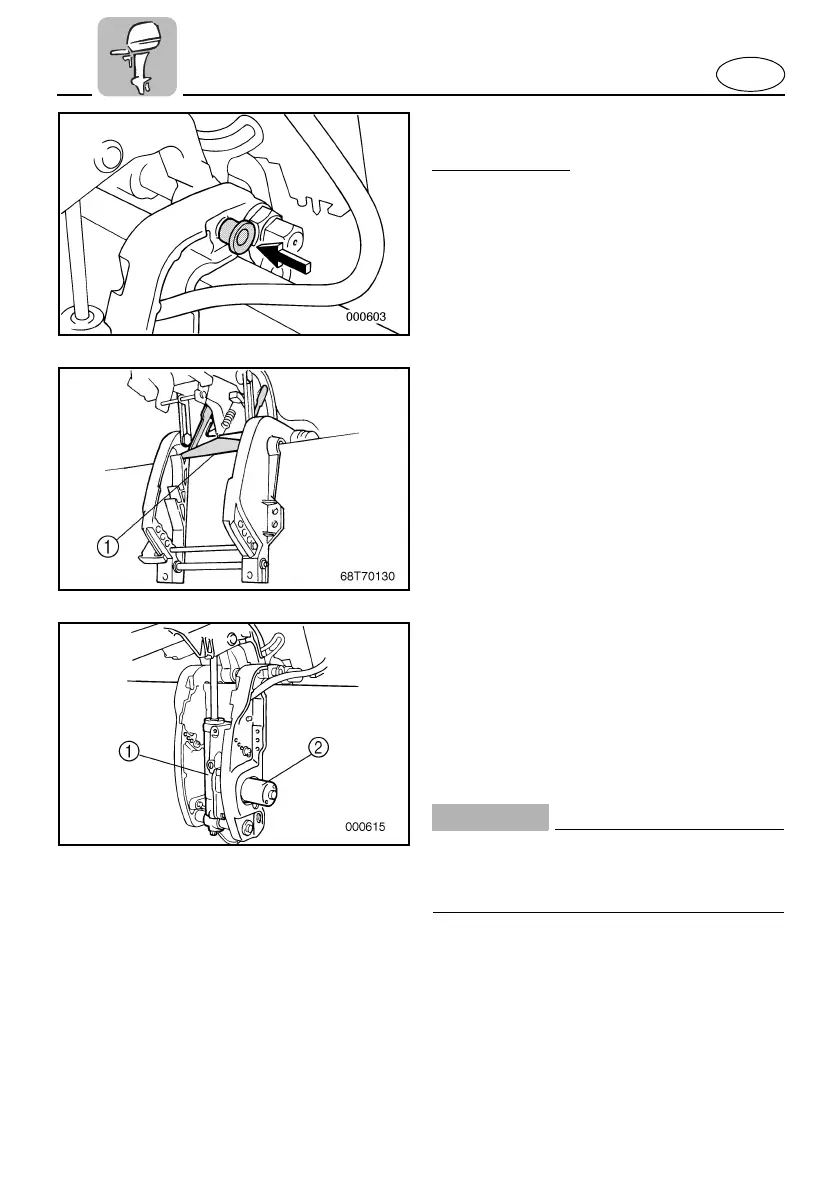 000603

1

68T70130

1

2

000615