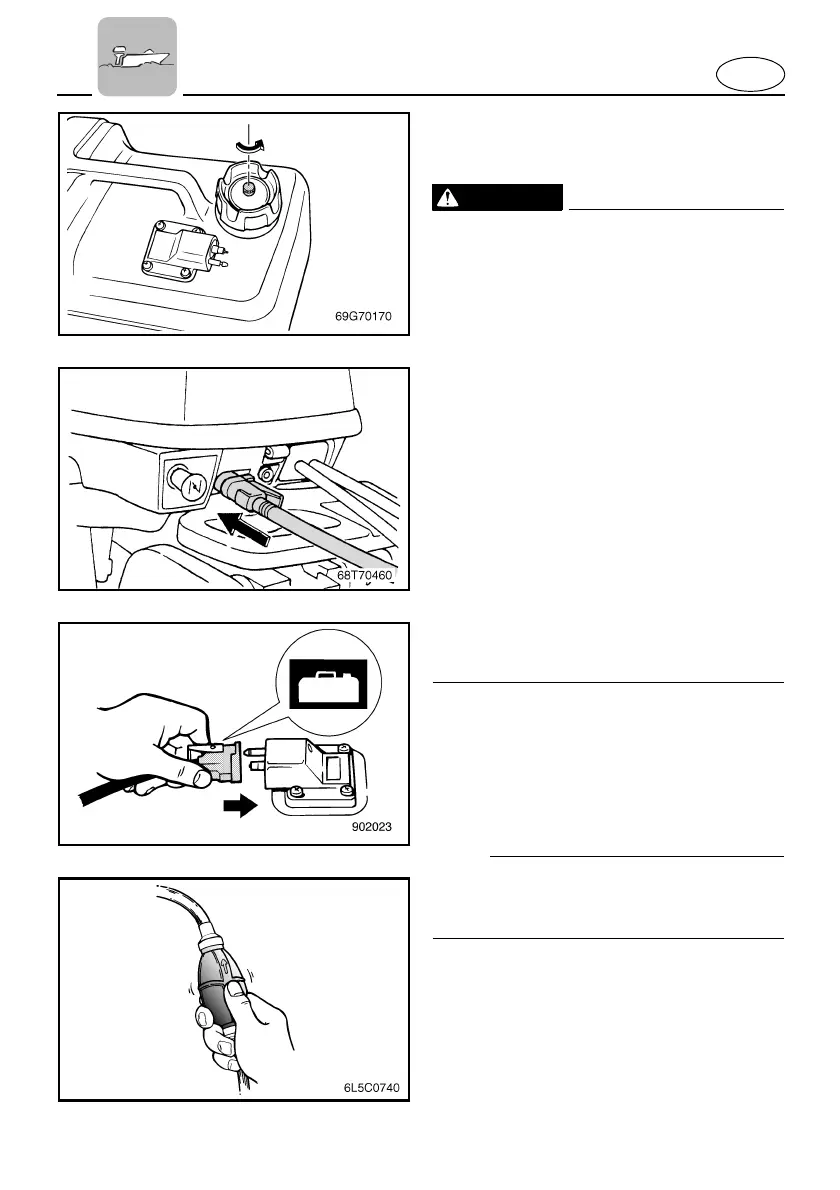 69G70170

68T70460

902023

6L5C0740