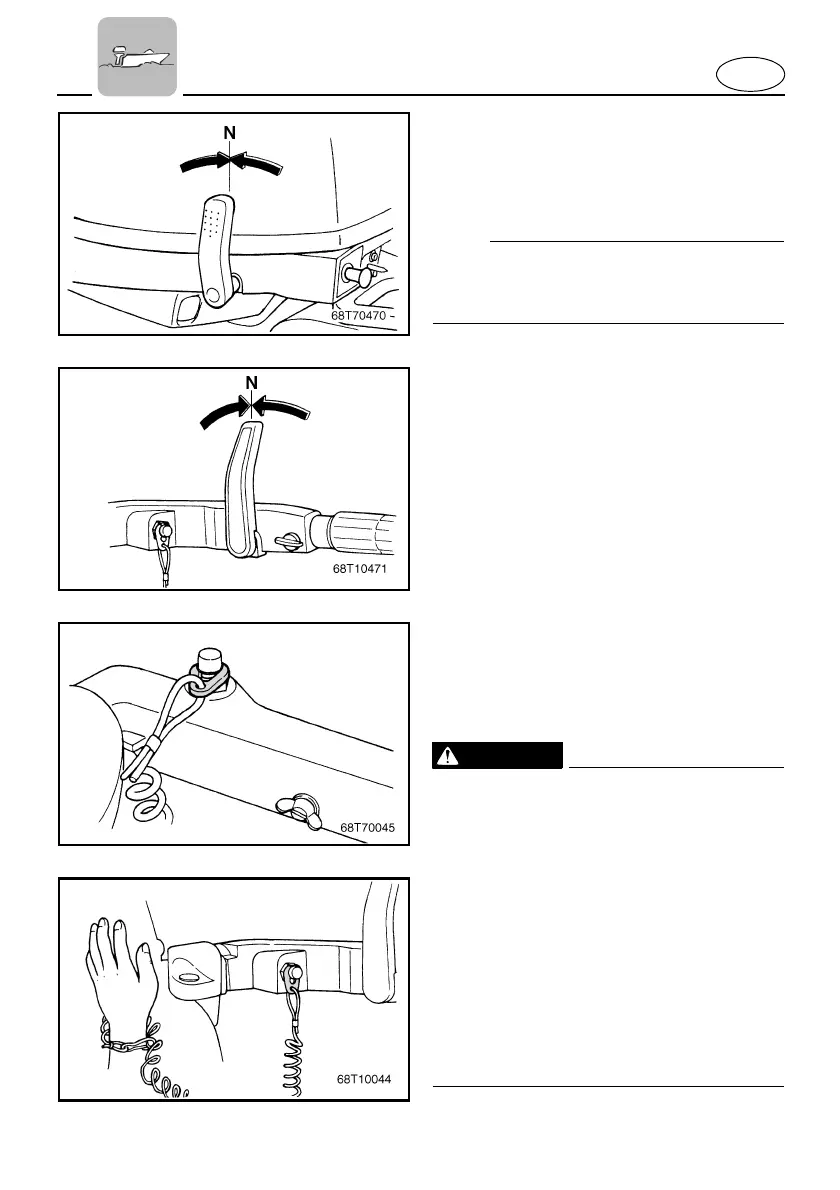 N

68T70470

N

68T10471

68T70045

68T10044