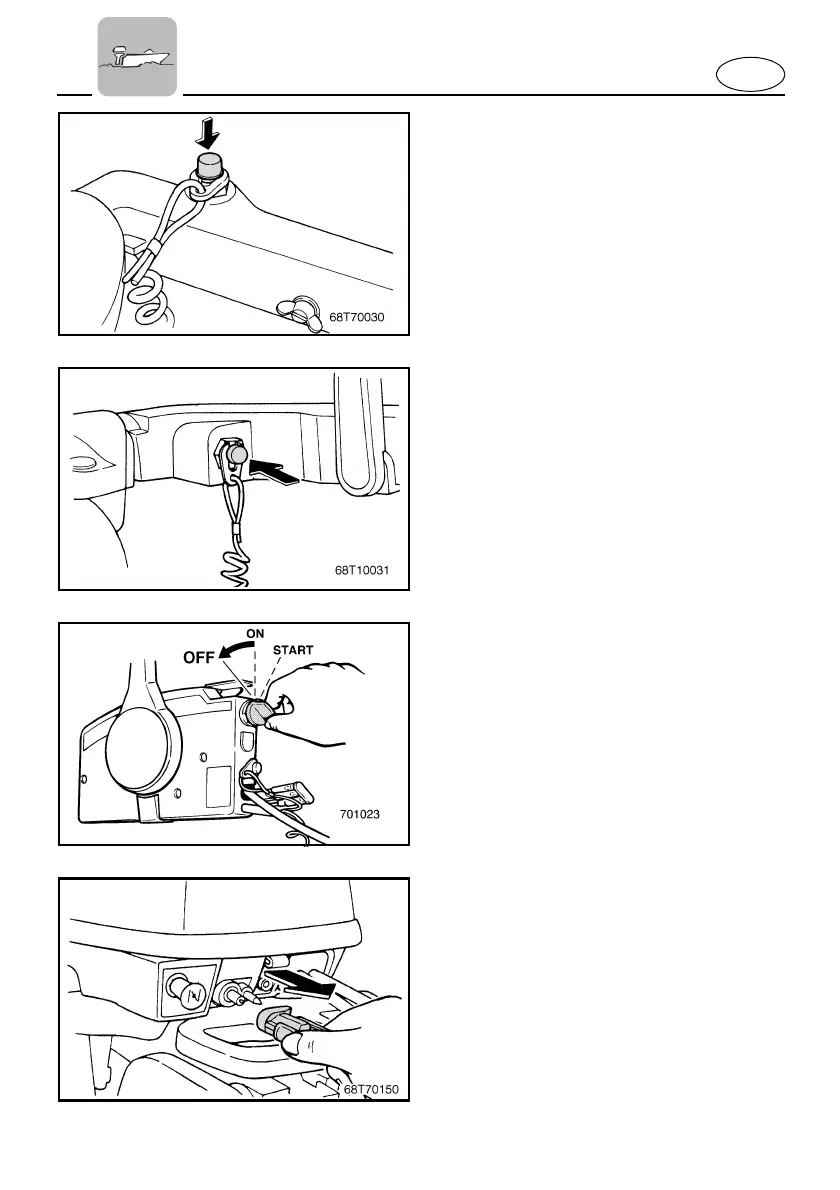 68T70030

68T10031

OFF
ON
START

701023

68T70150