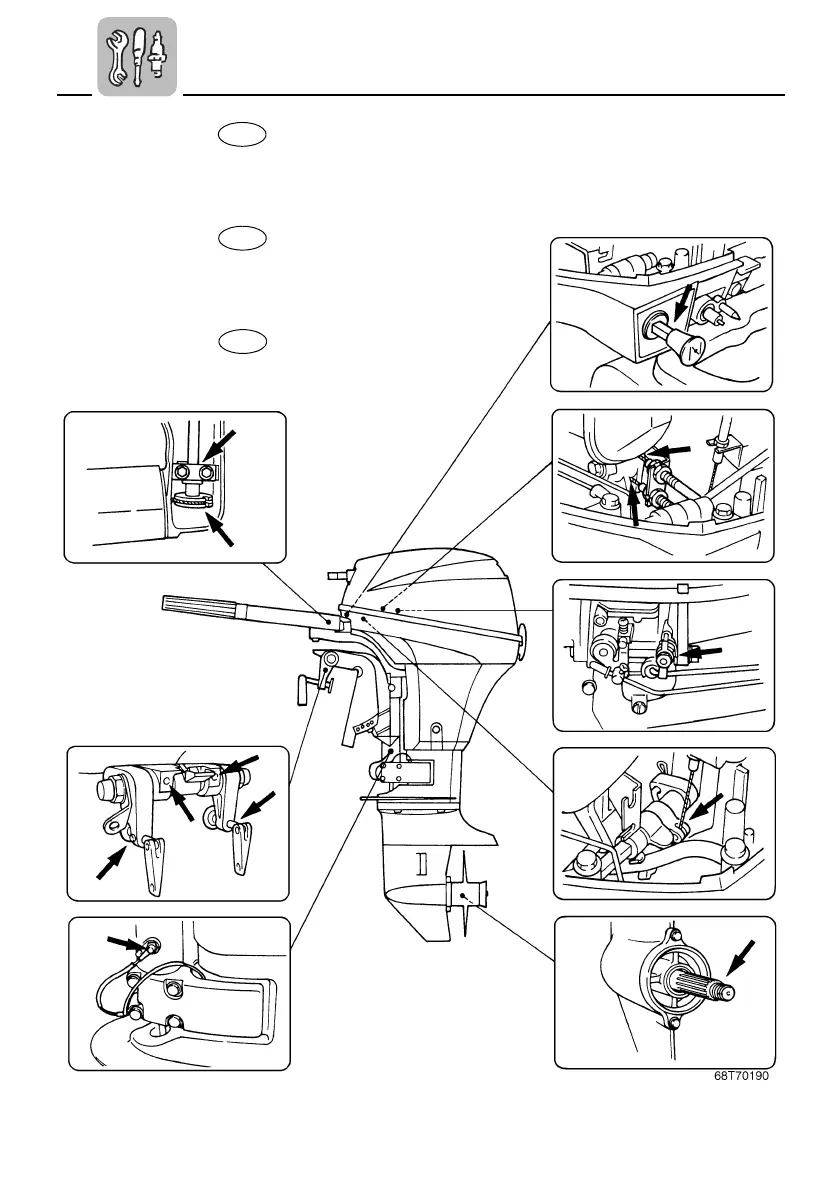 68T70190