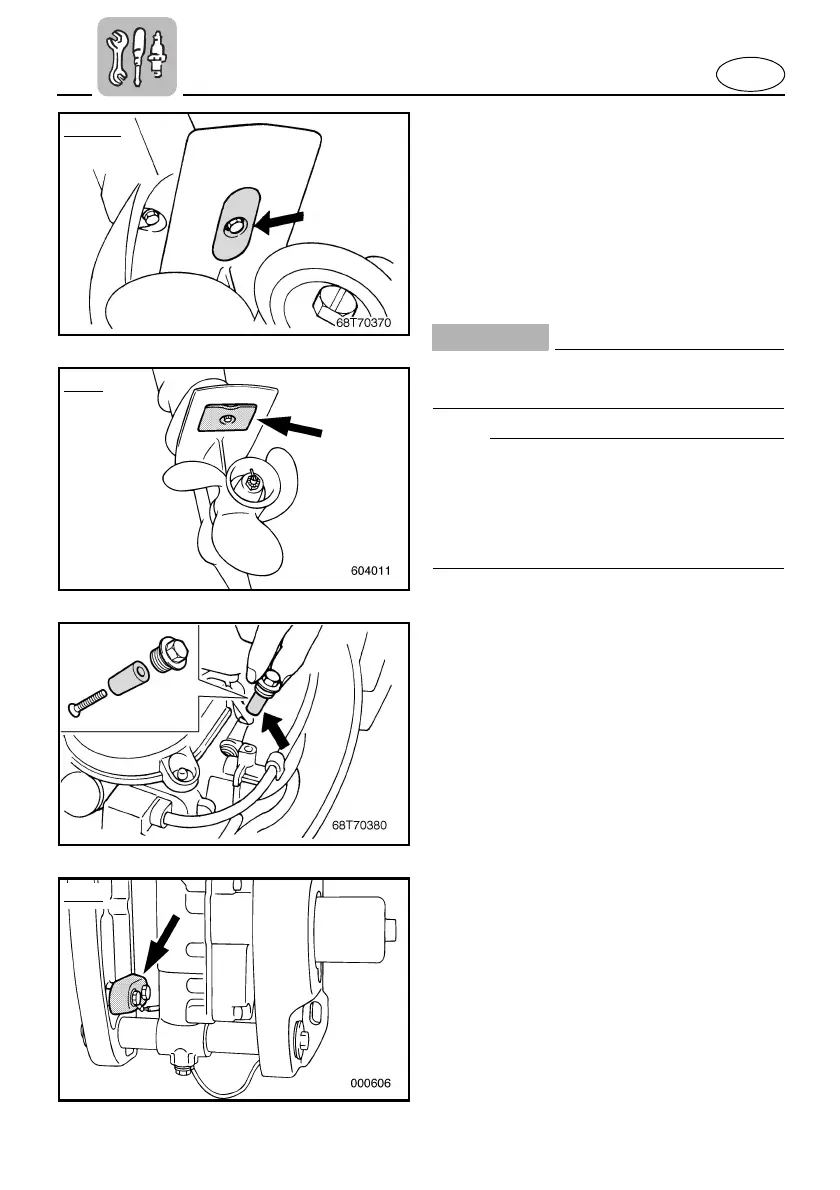 68T70370

604011

68T70380

000606