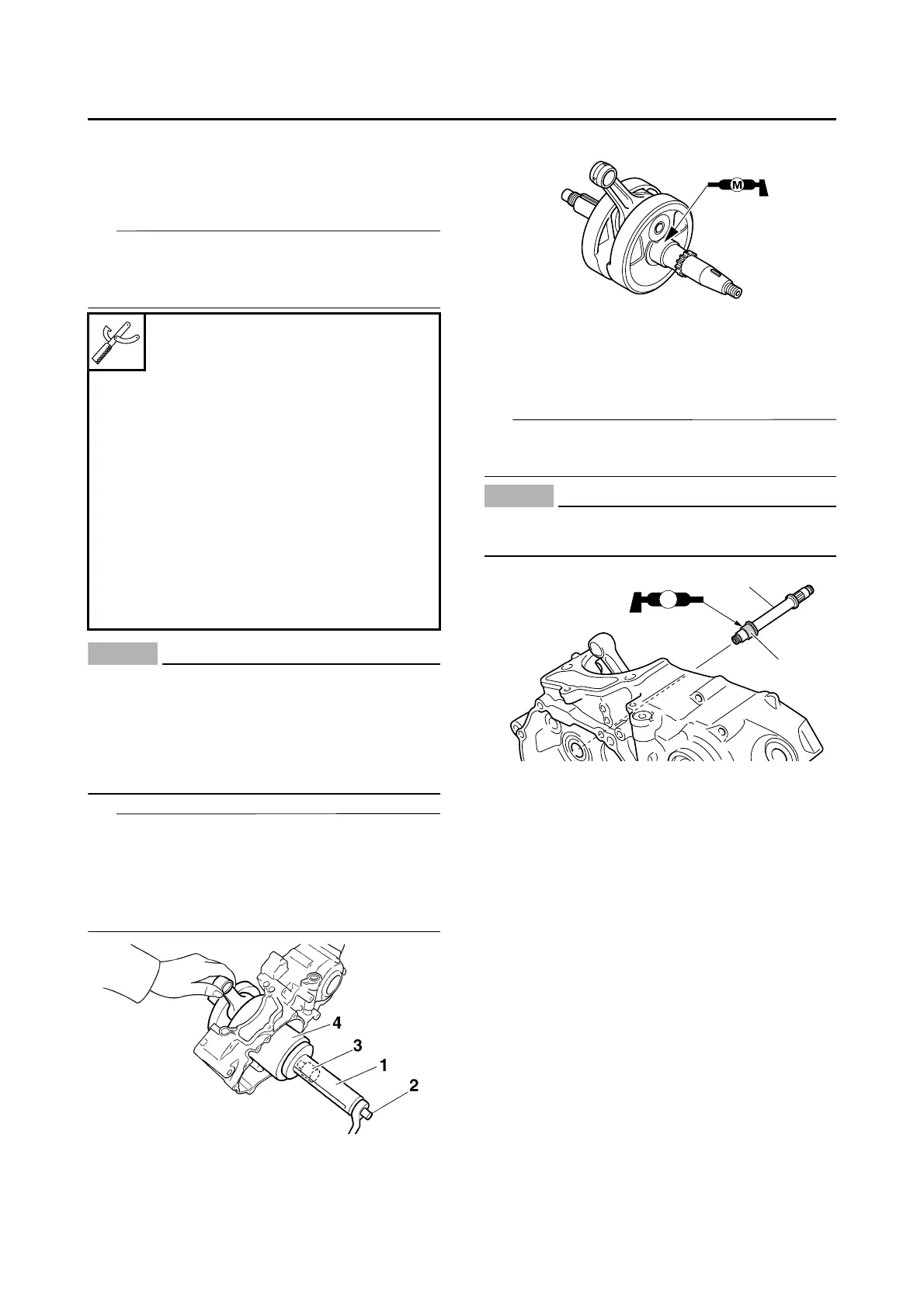 M

4
3
1
2