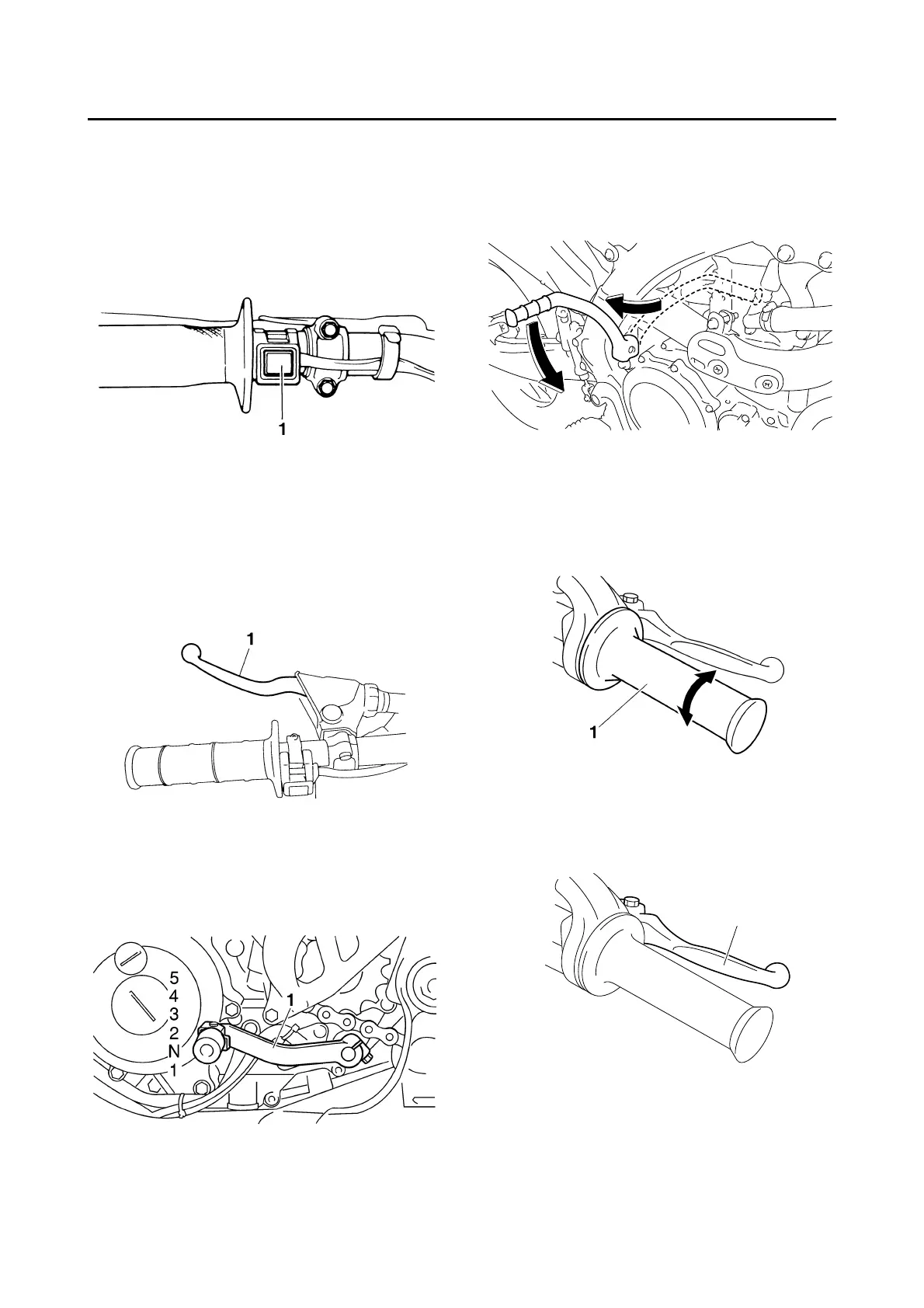 1

1

1

5
4
3
2
N
1
1