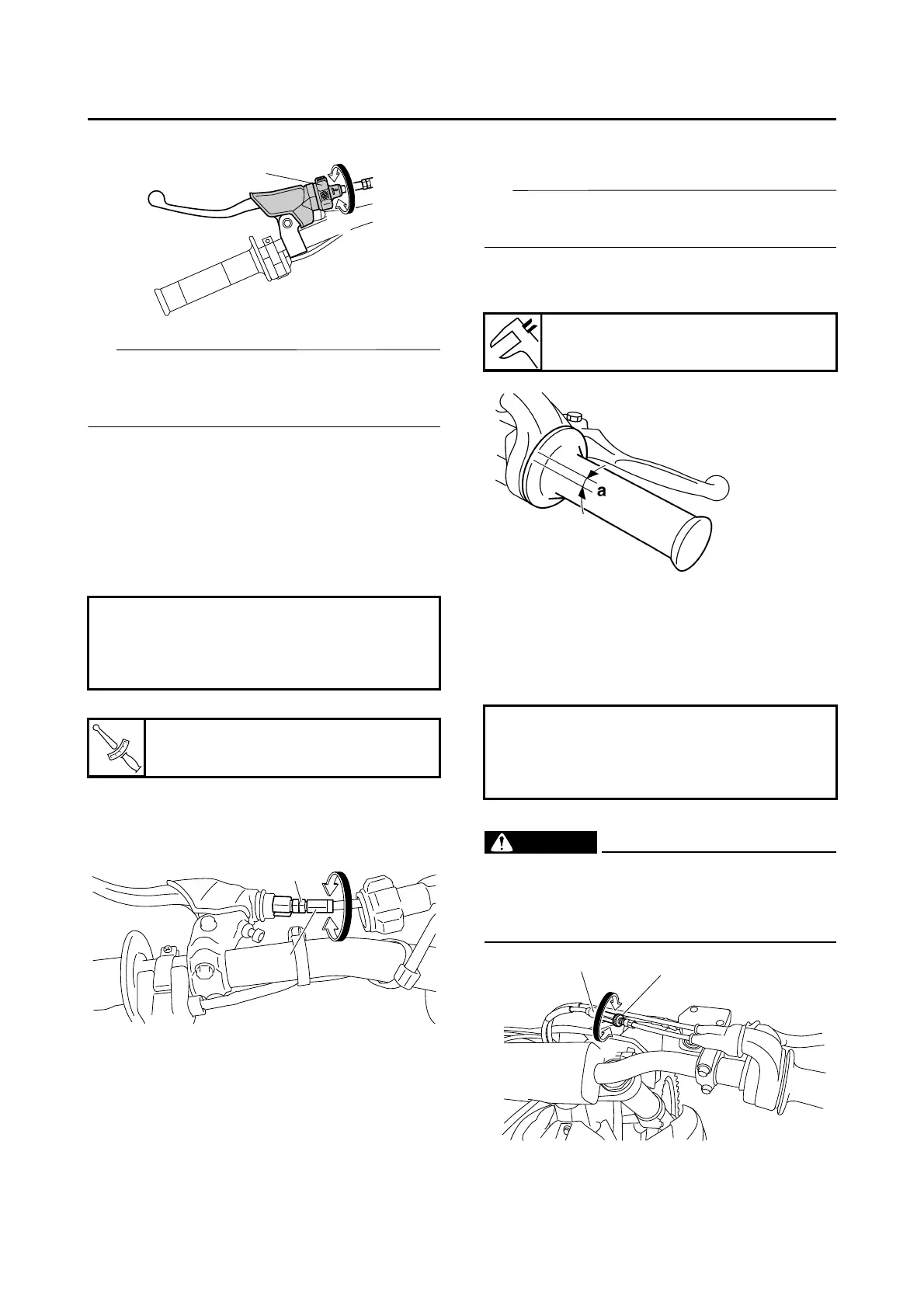 a