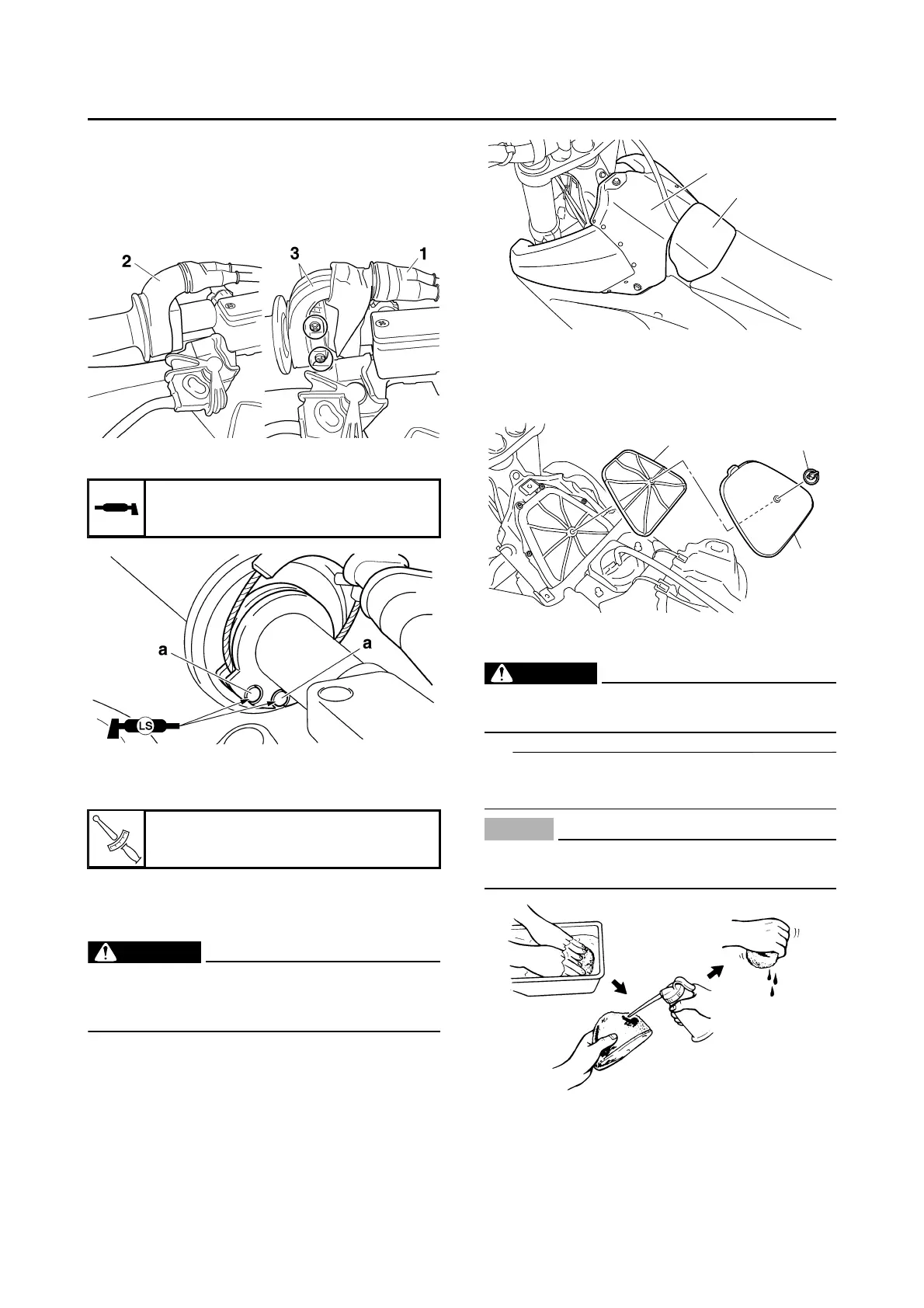 2

3

1

a

a

LS