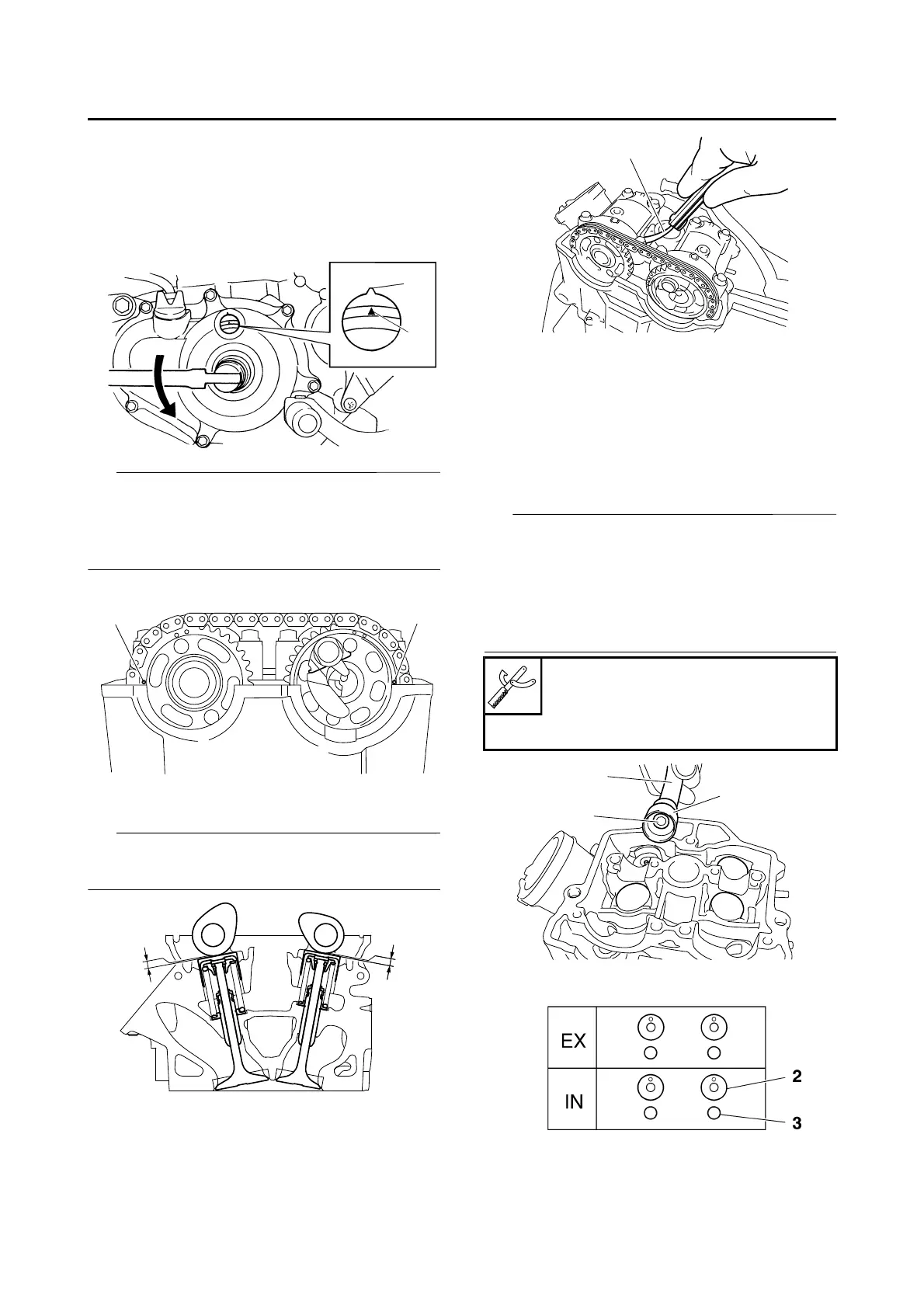 EX

IN

2

3