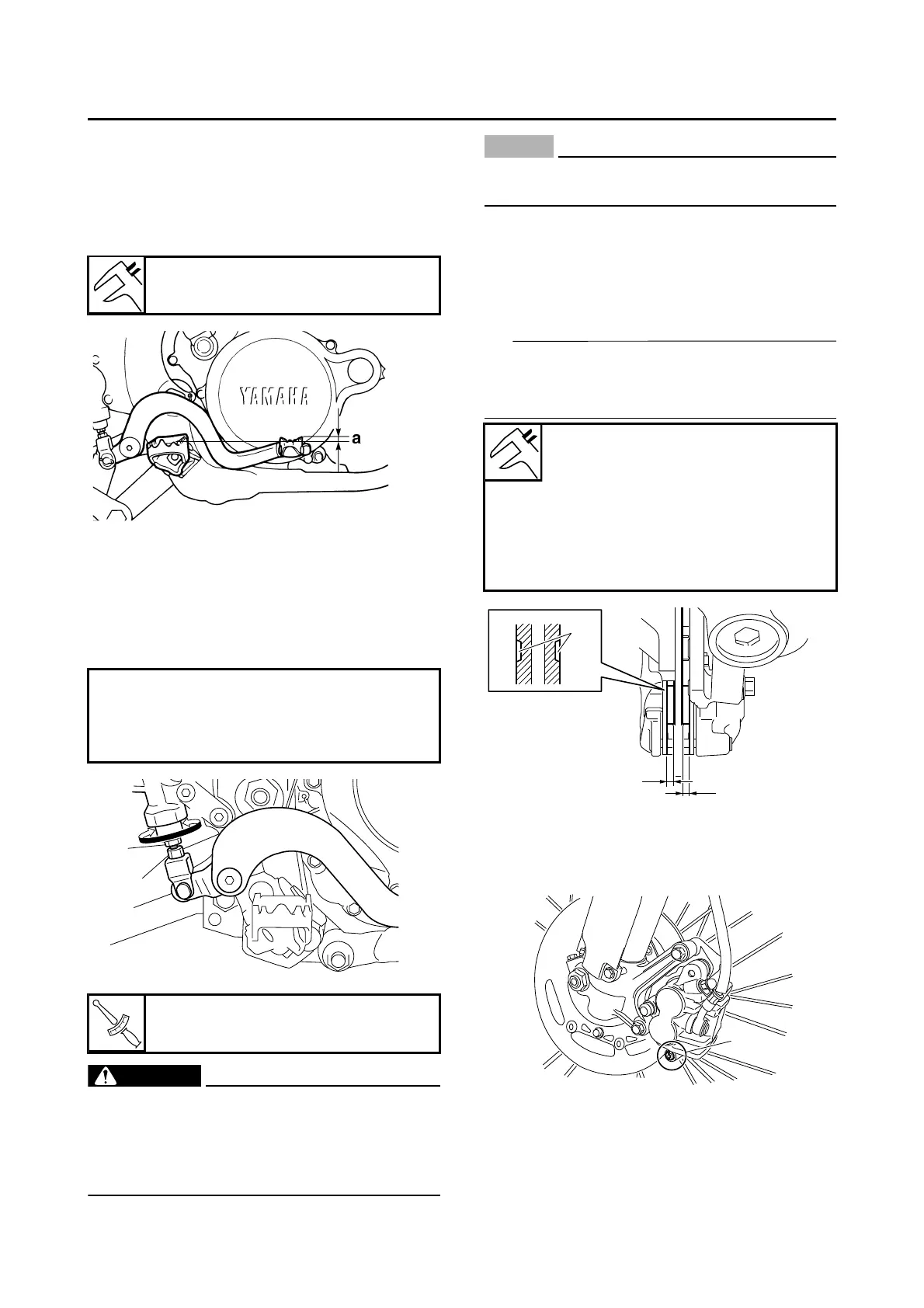 YAMAHA

a