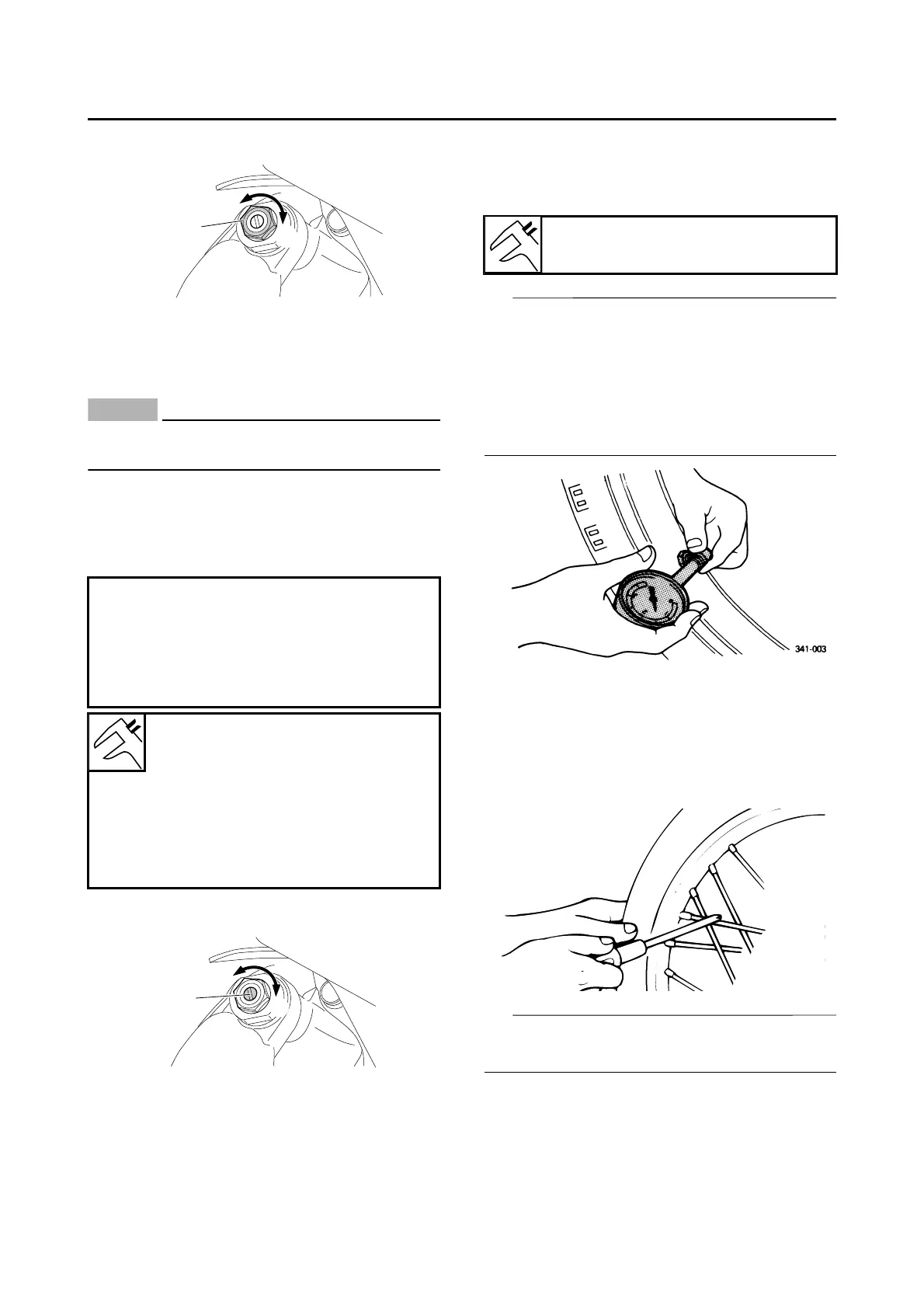 341-003