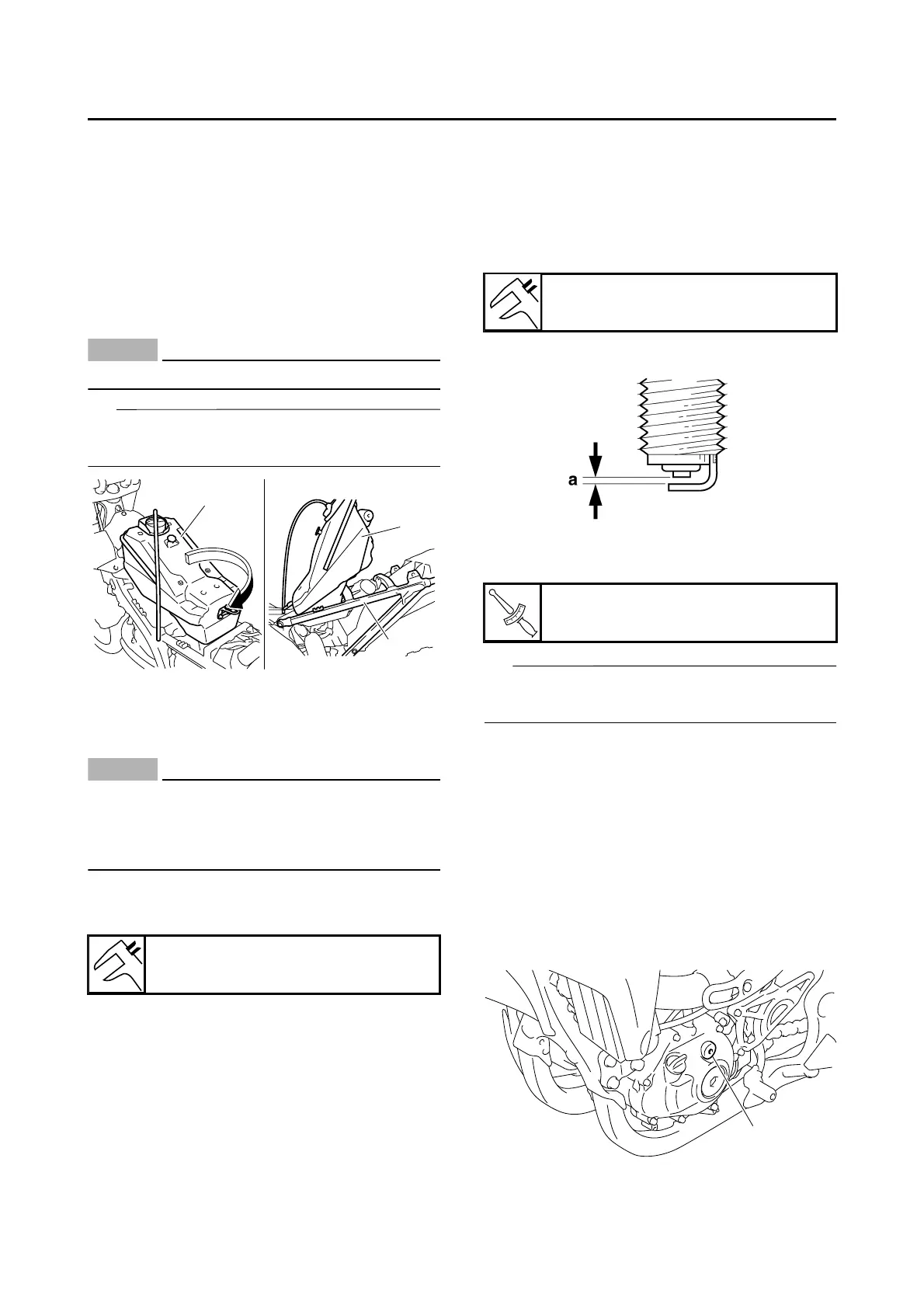 a