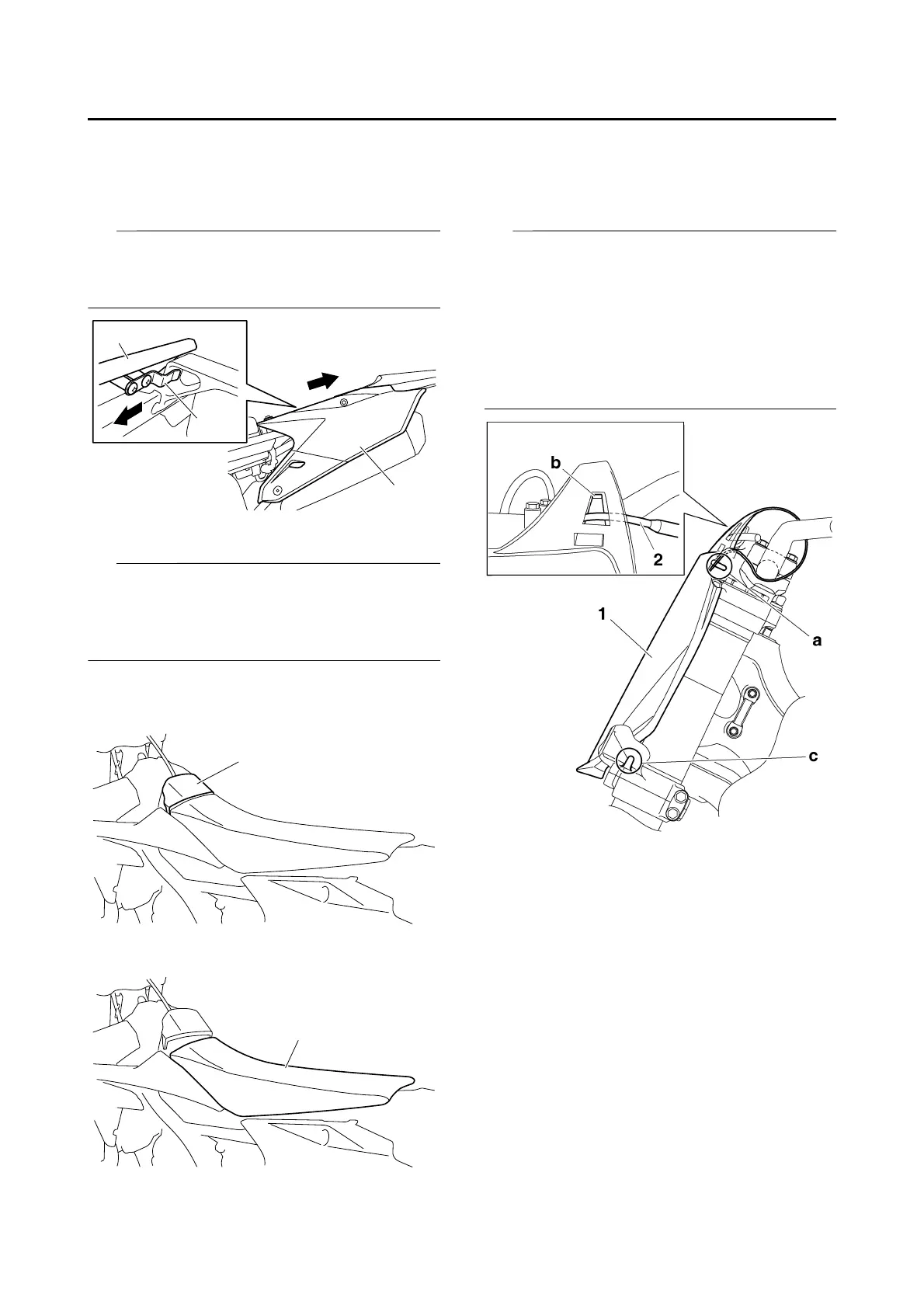 b

2

1

a

c