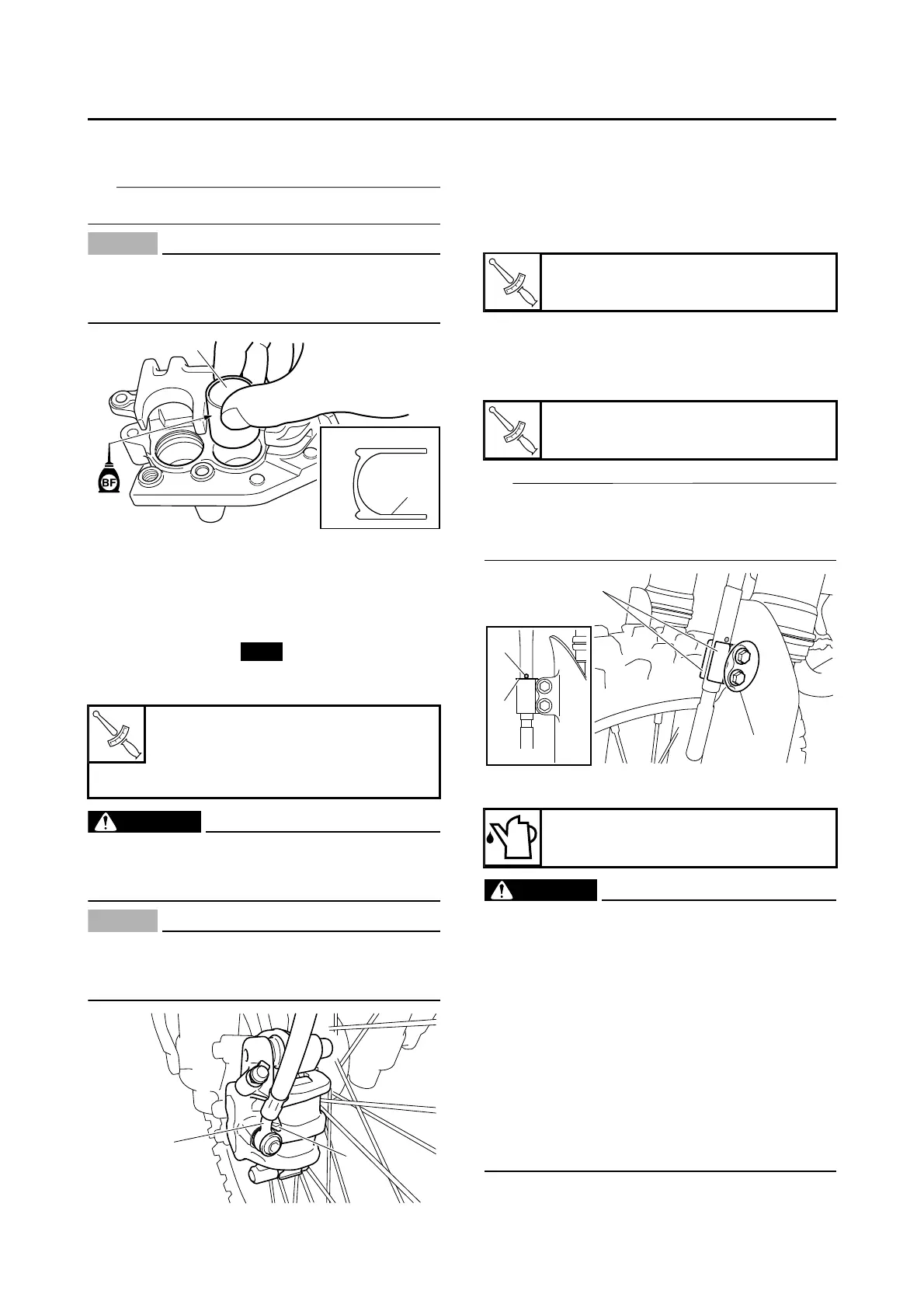 BF