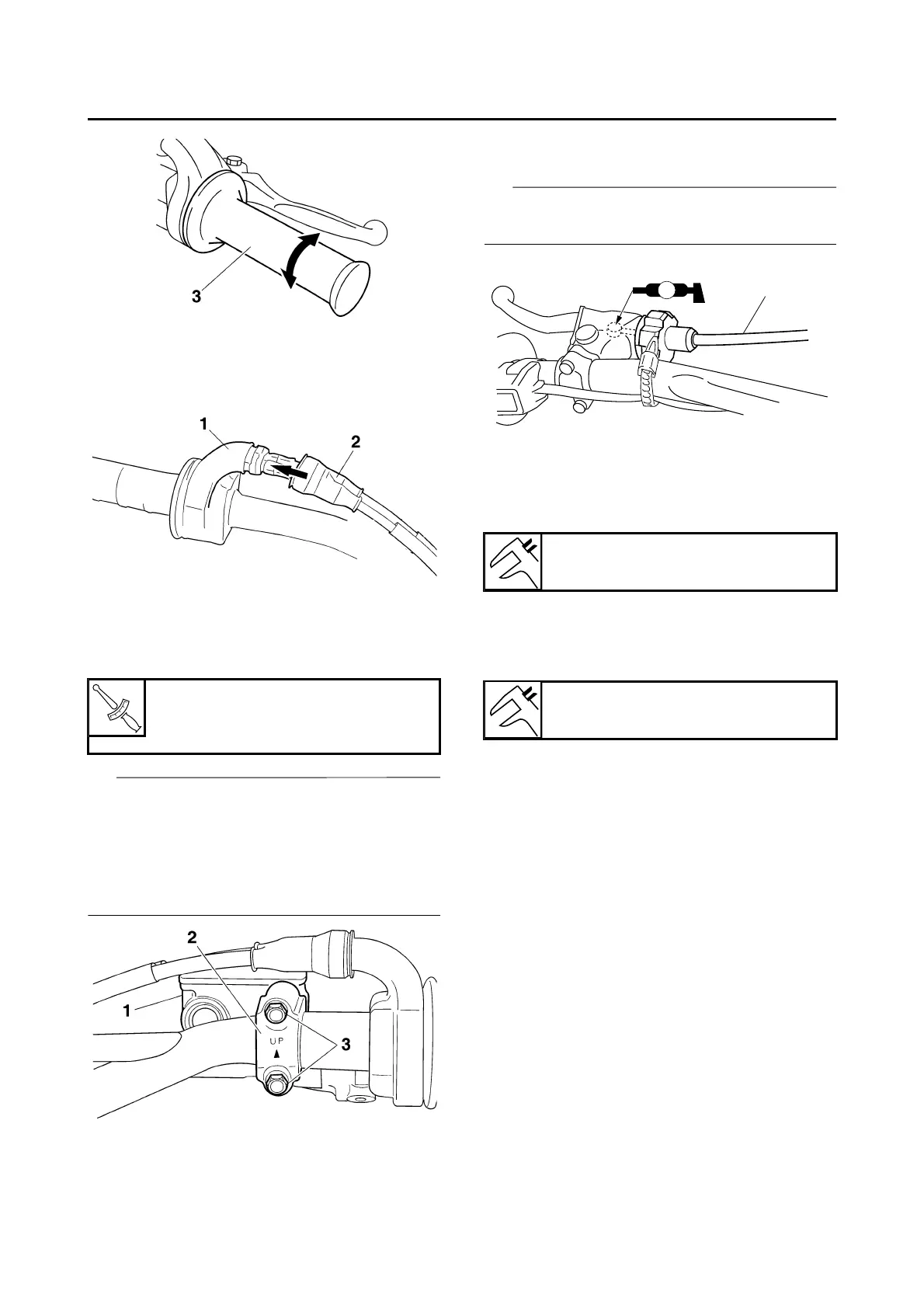 3

1
2

2
1
UP
3