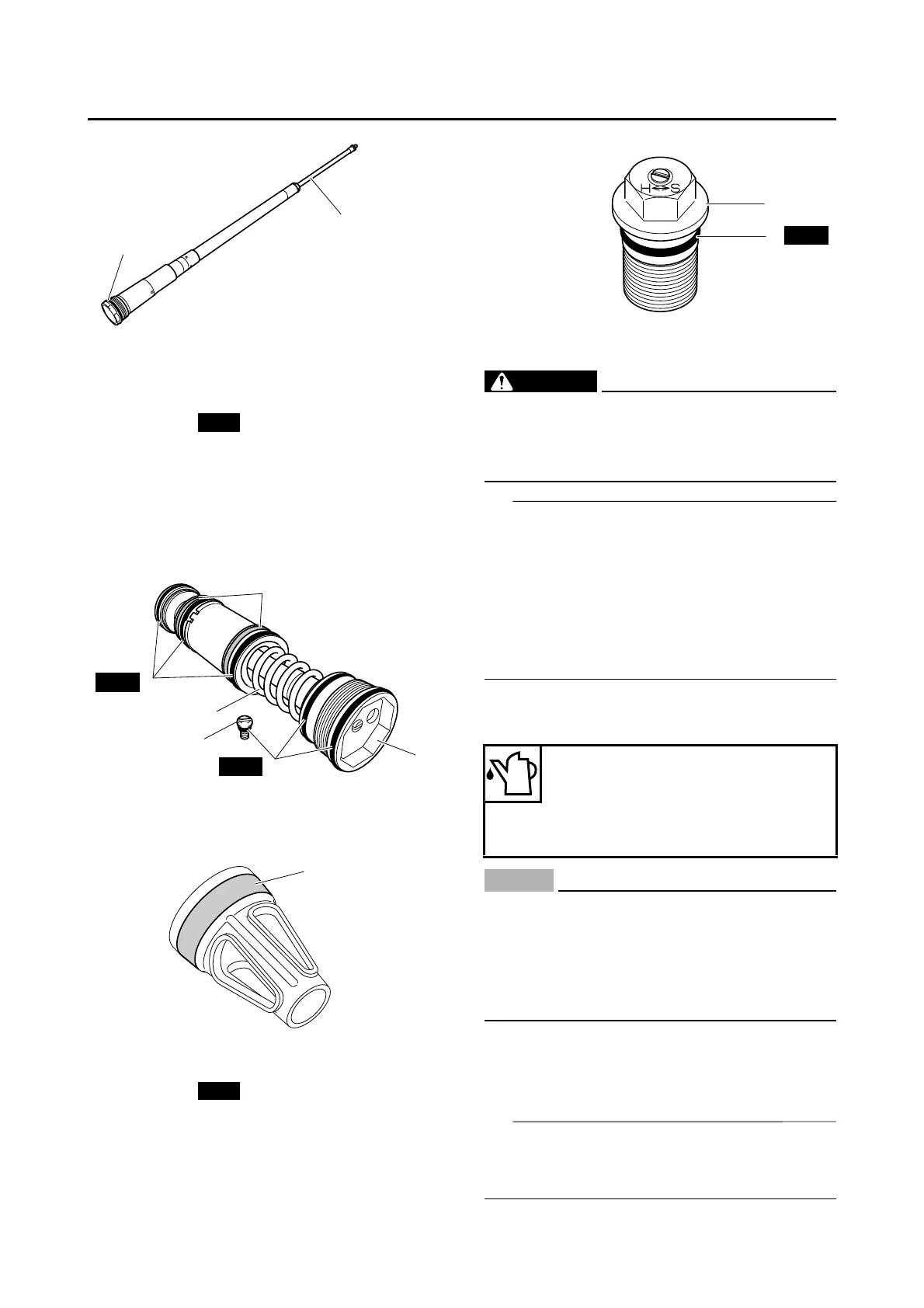 H S