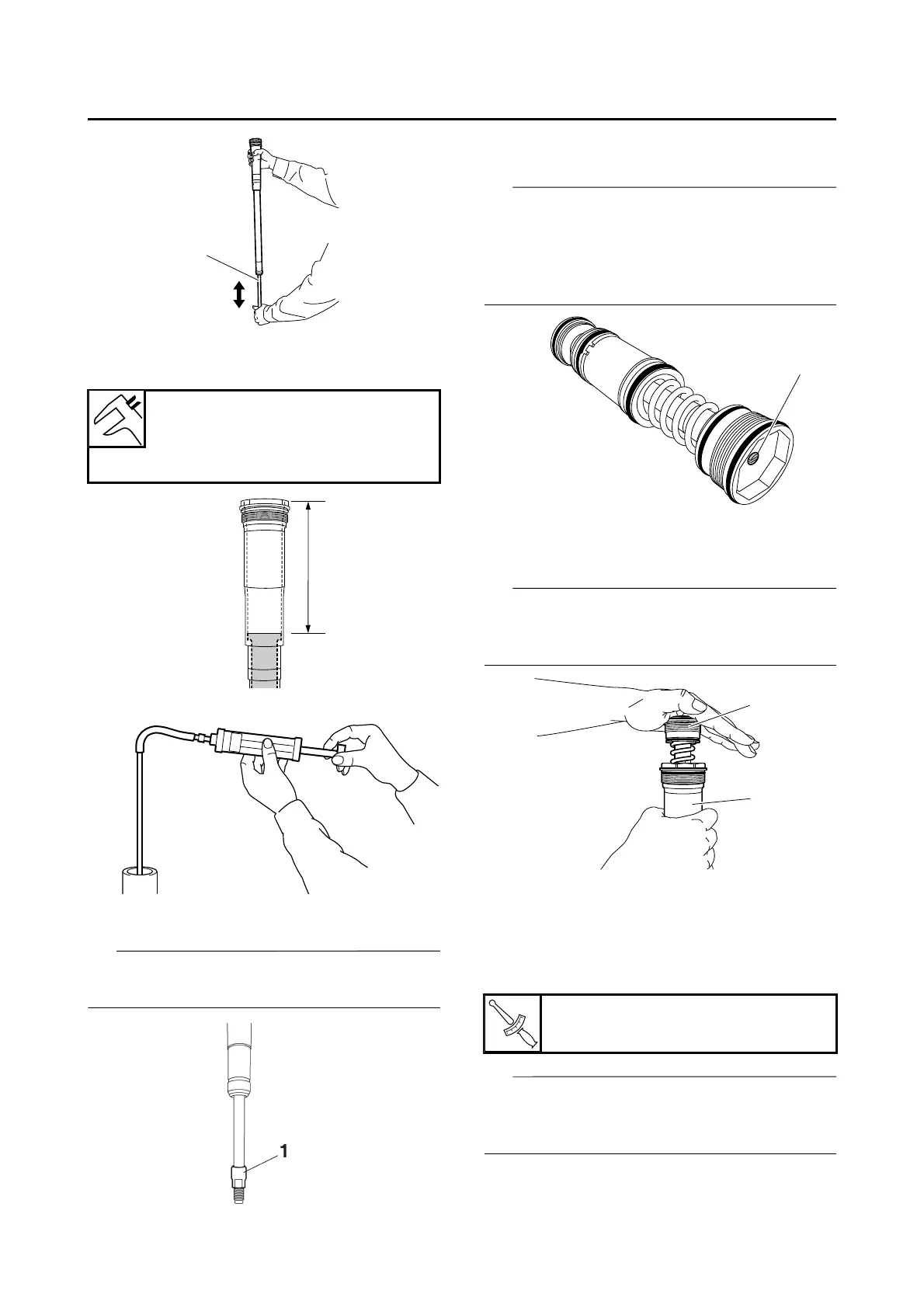 1