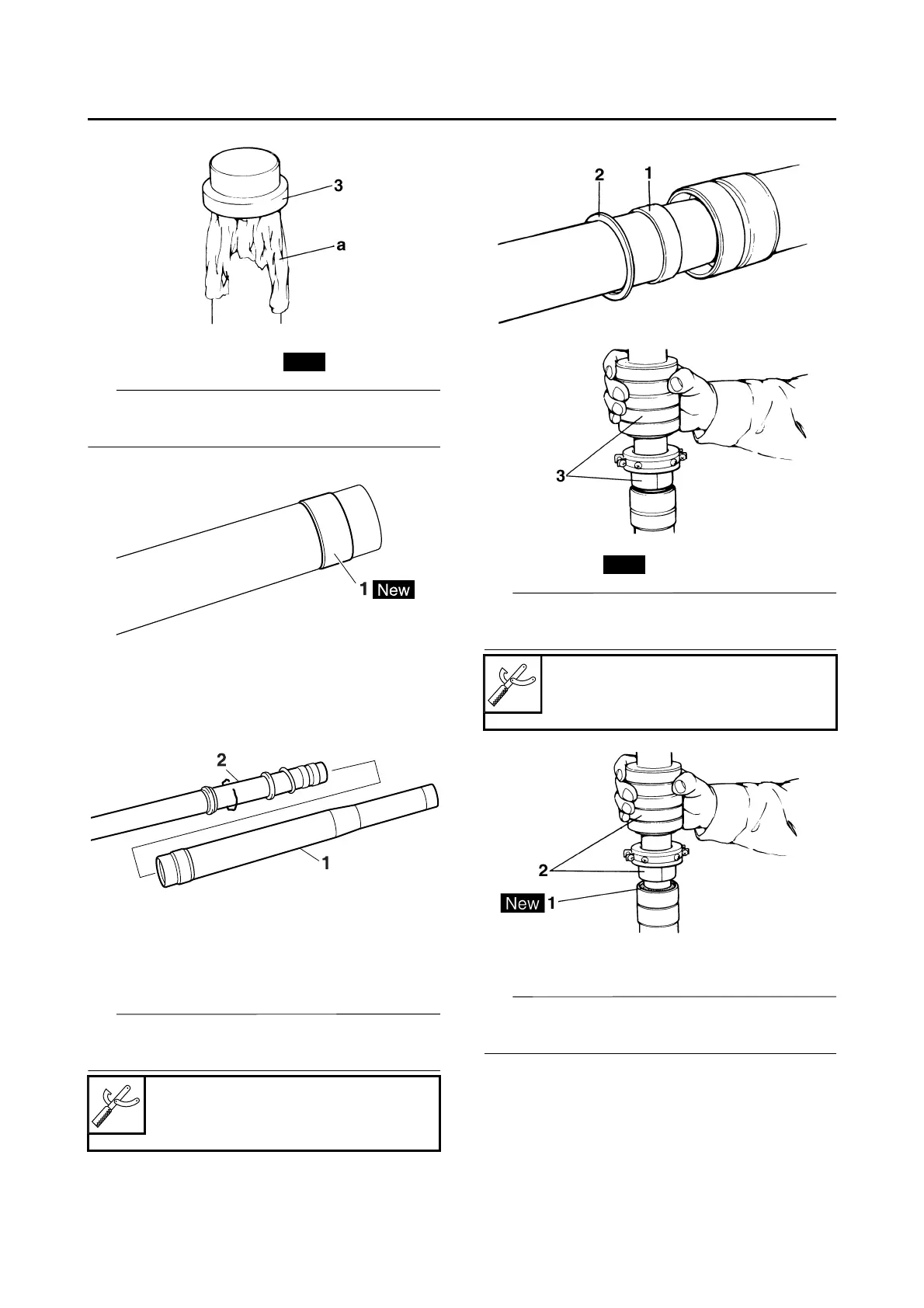 3

a

1 New

2

1

2 1

3

2

New 1