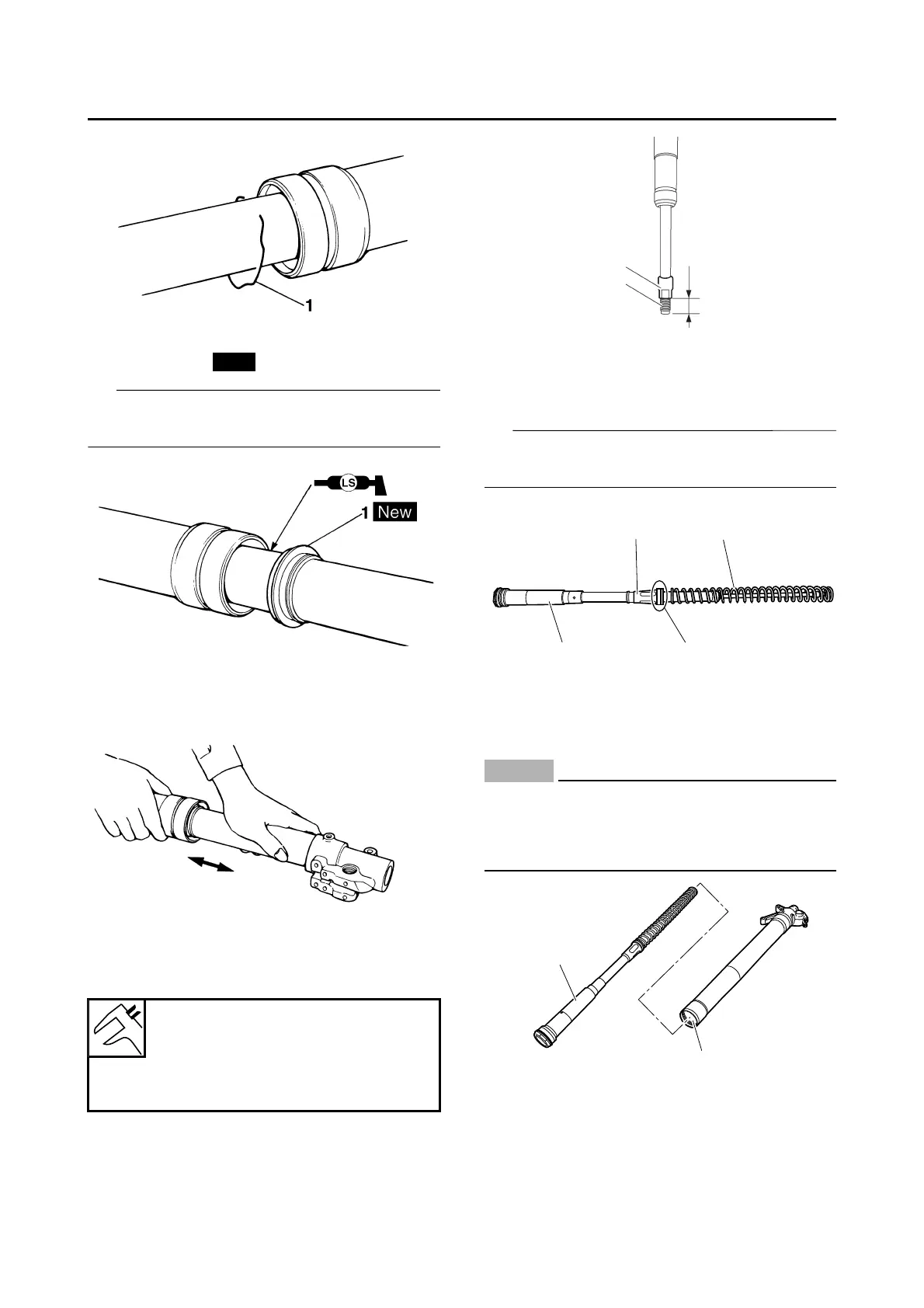 1

LS

1 New