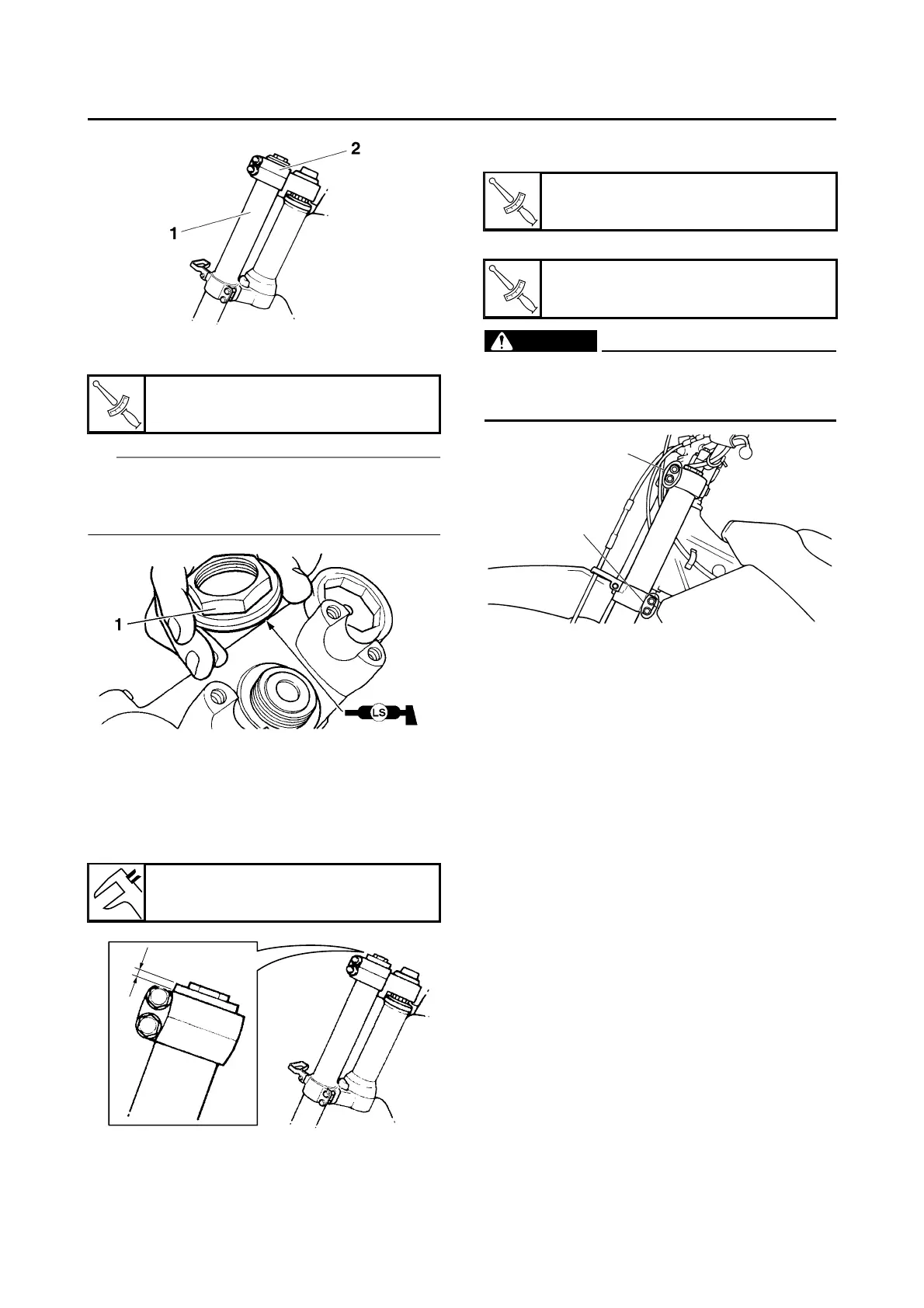 2

1

1

LS