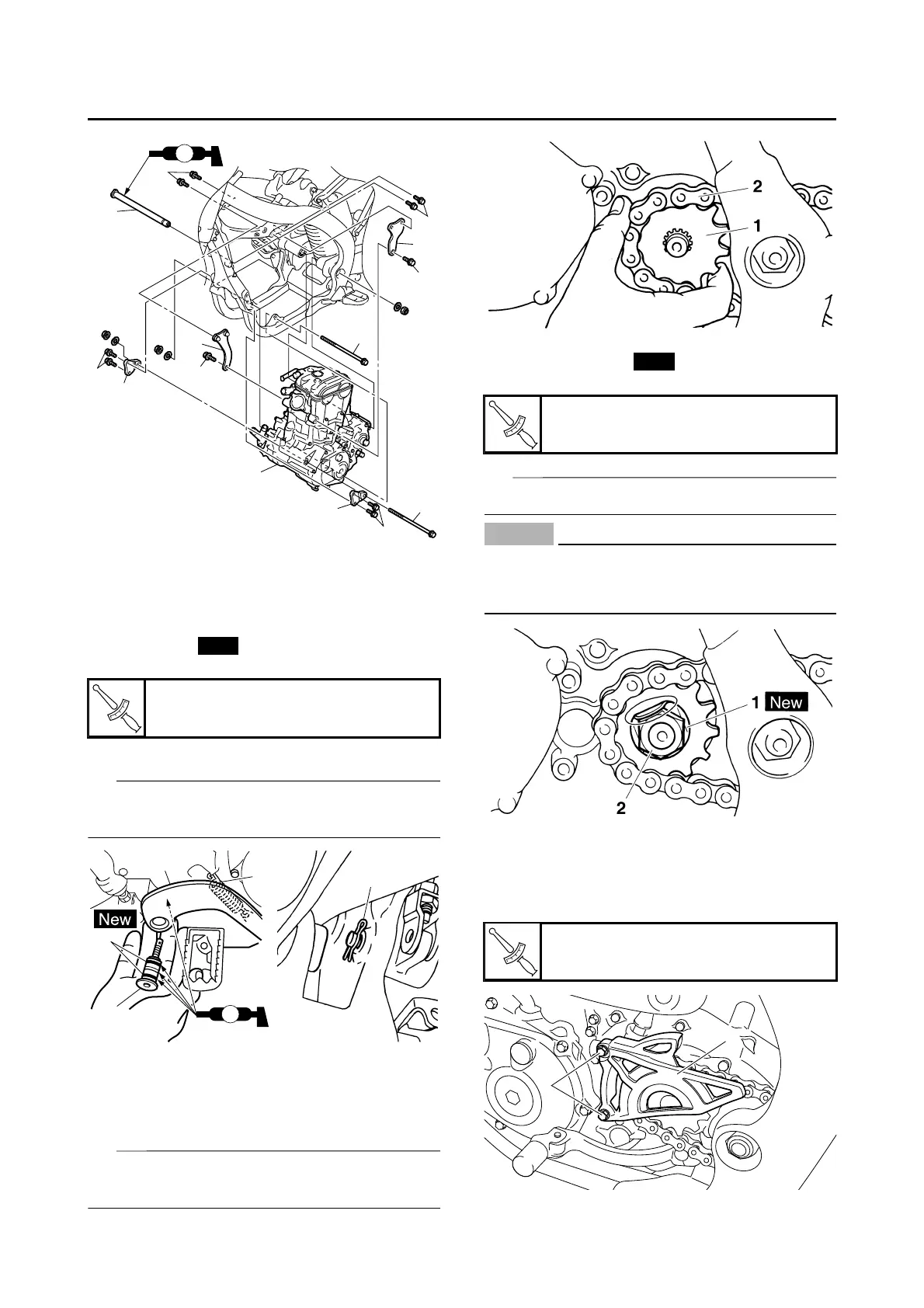 2

1

1 New

2

New