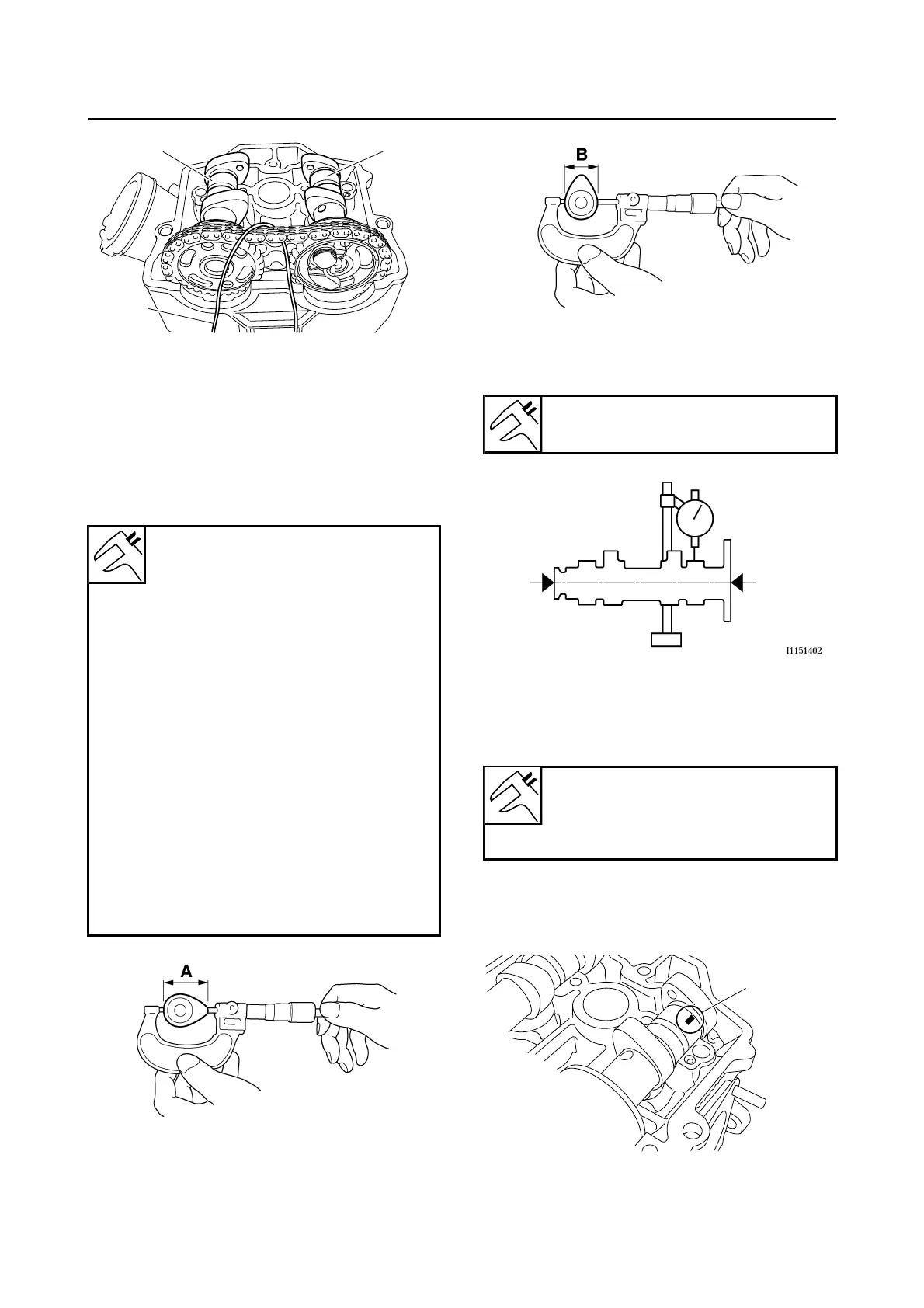 B

I1151402

A