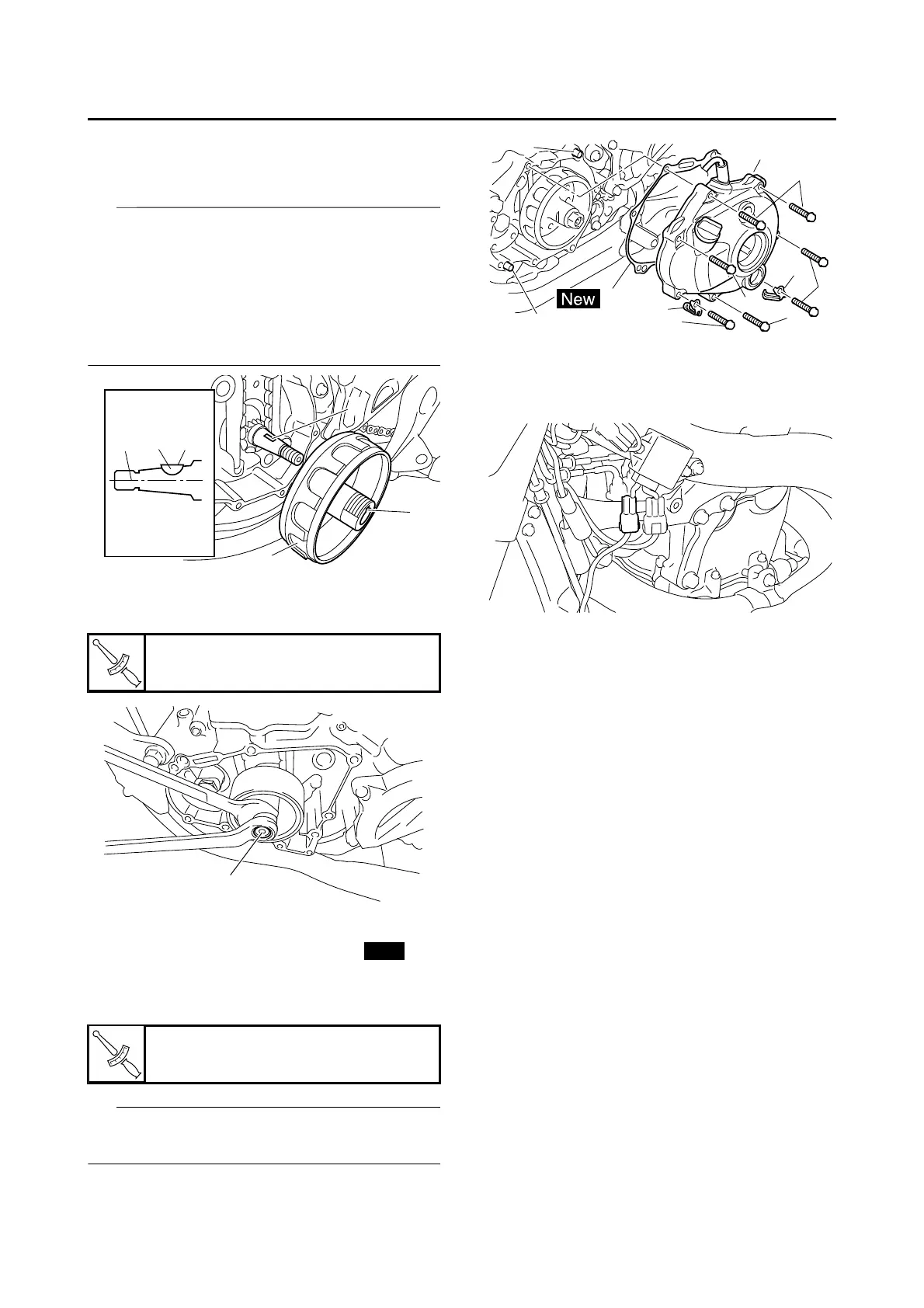 New