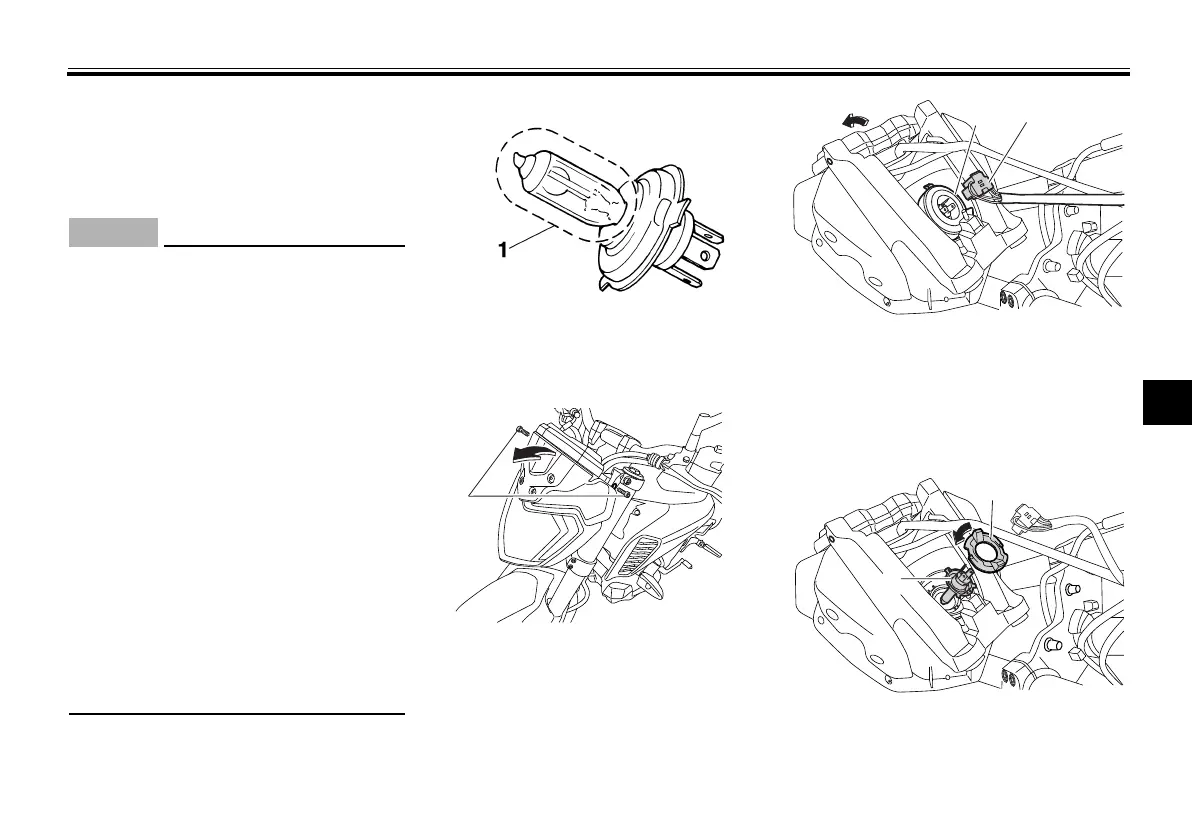 1