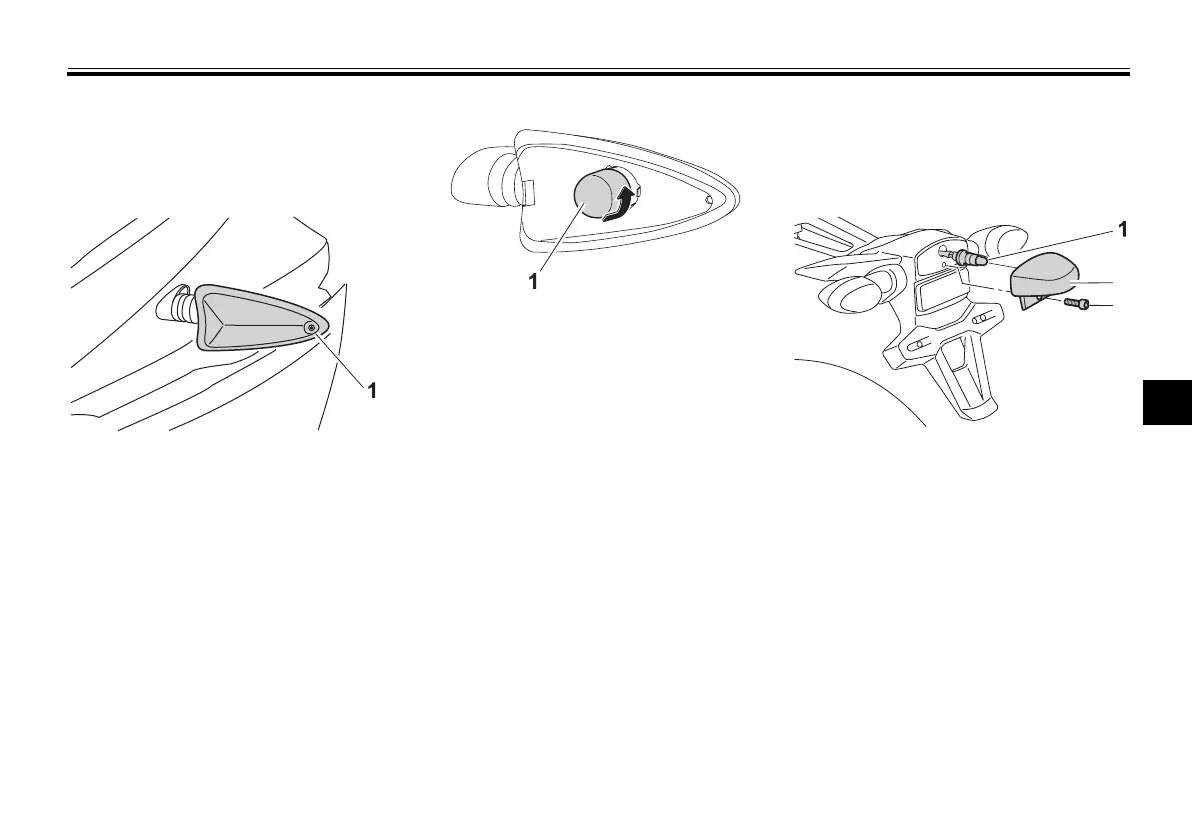 1

1

1