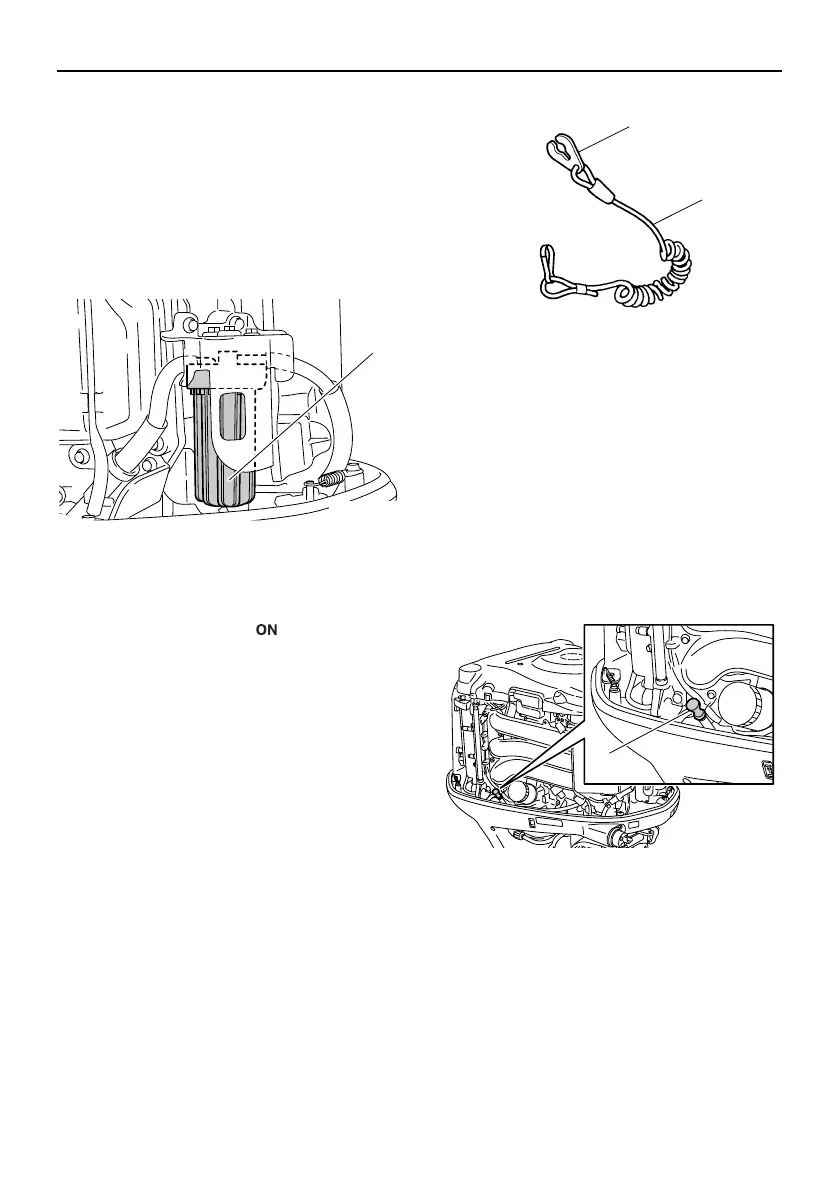 ON