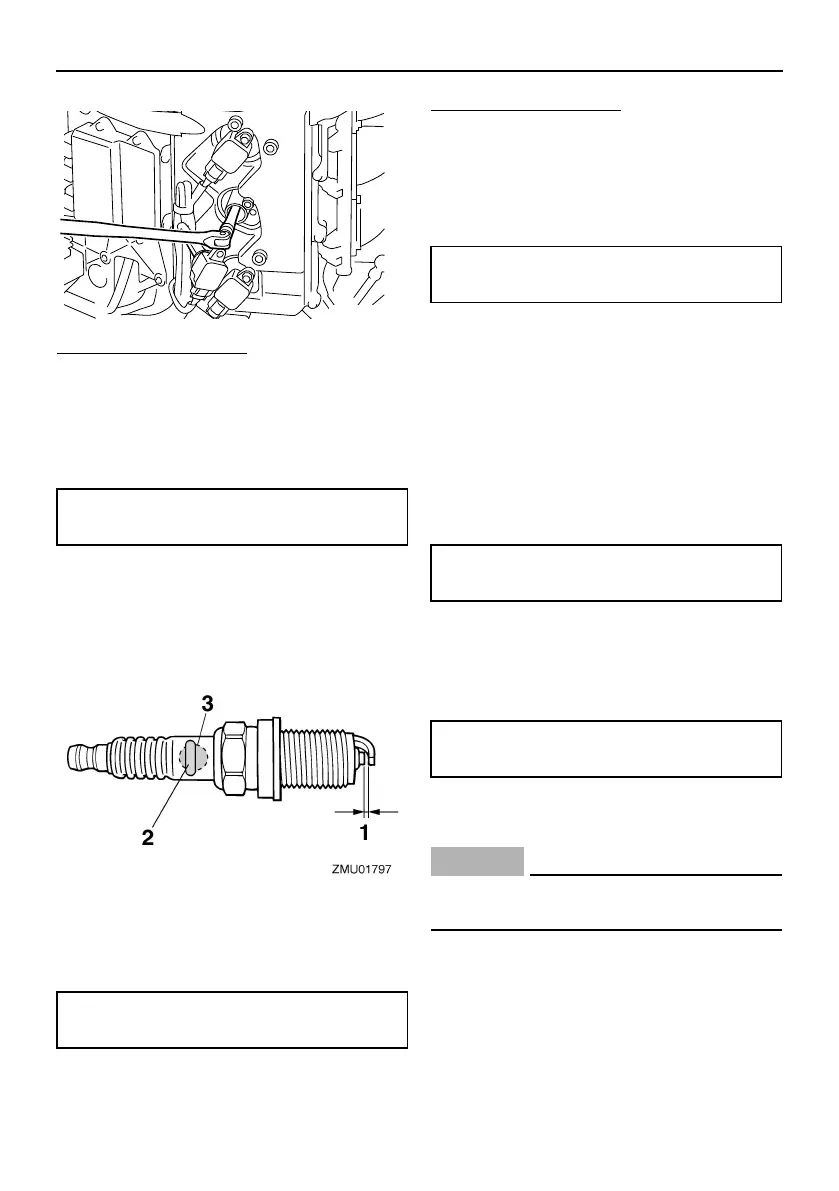 3

2

1

ZMU01797