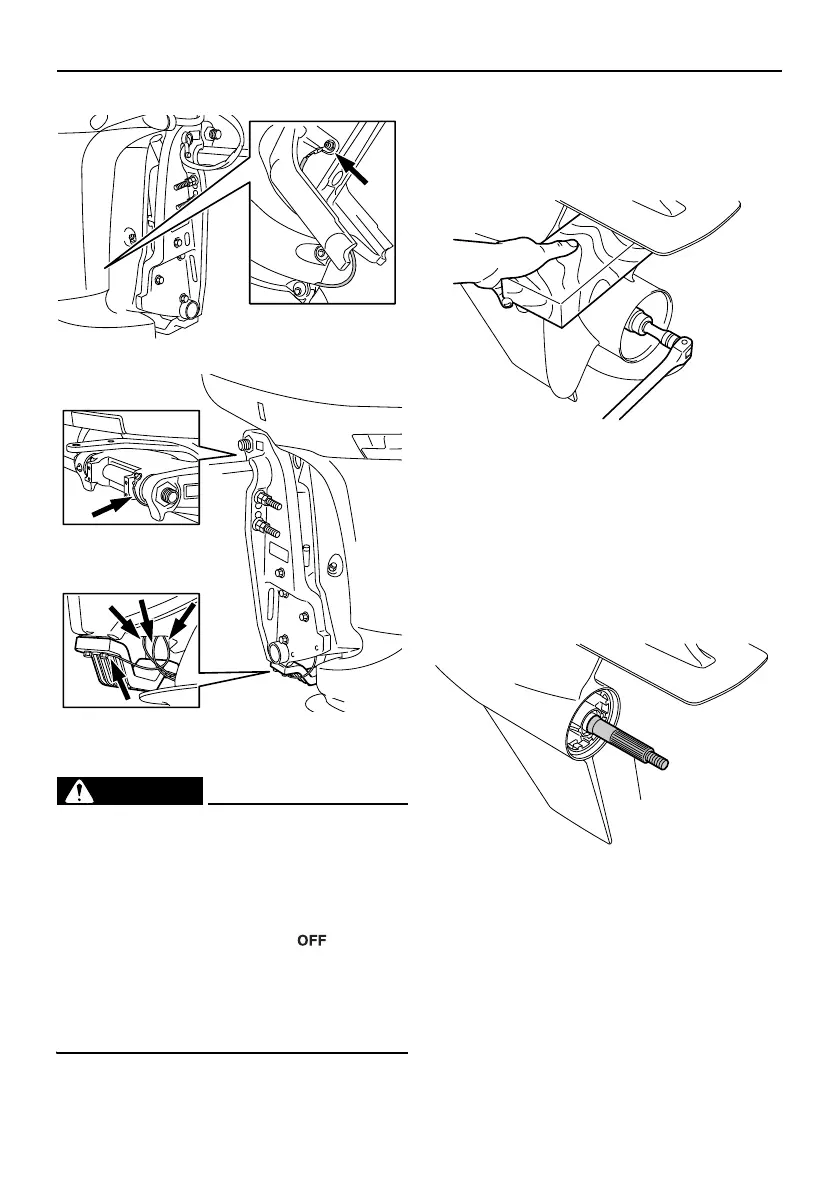 OFF