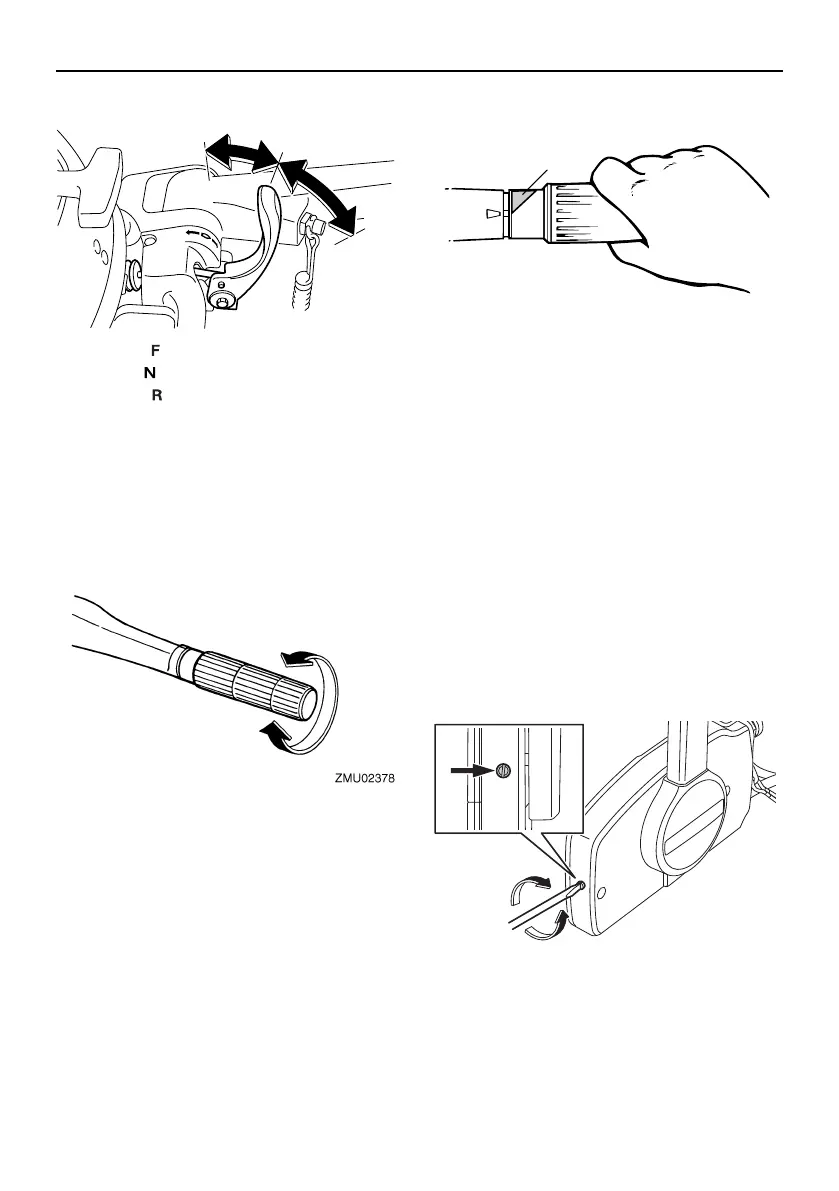 F
N
R

ZMU02378