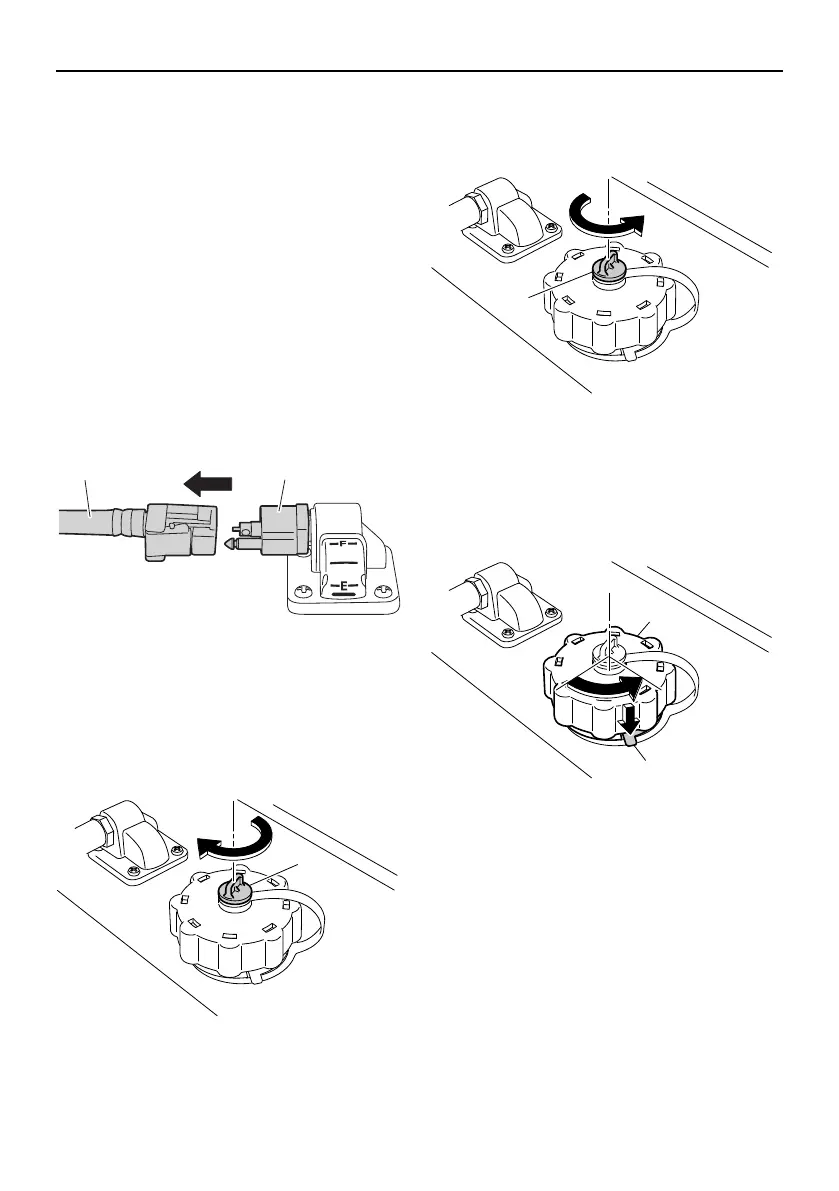 F
E