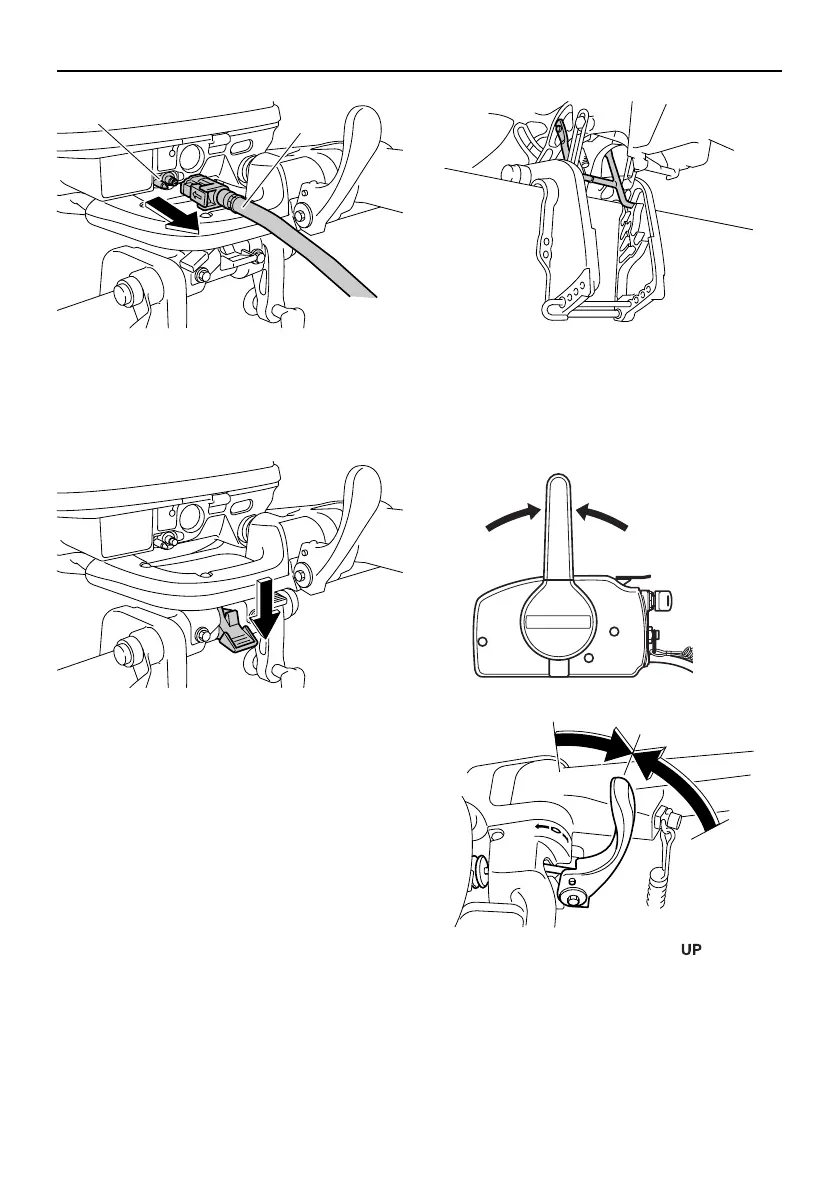 UP