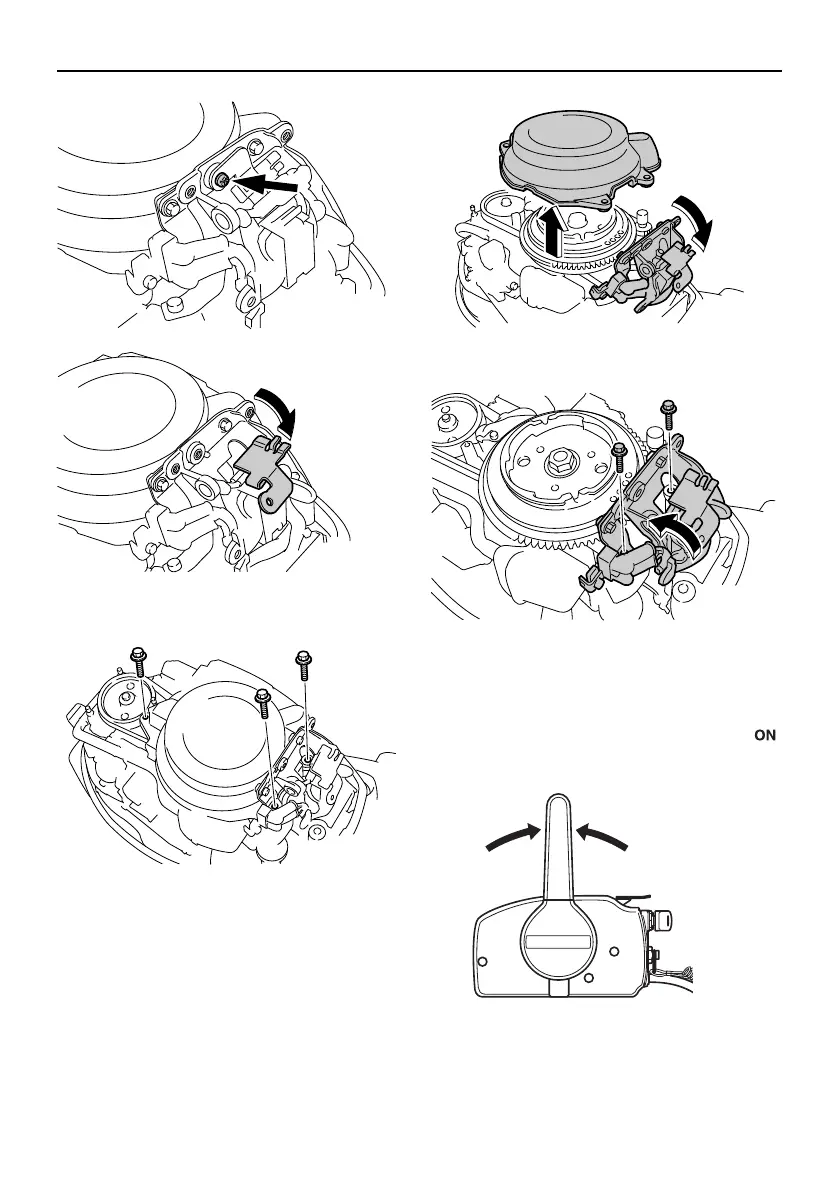 ON