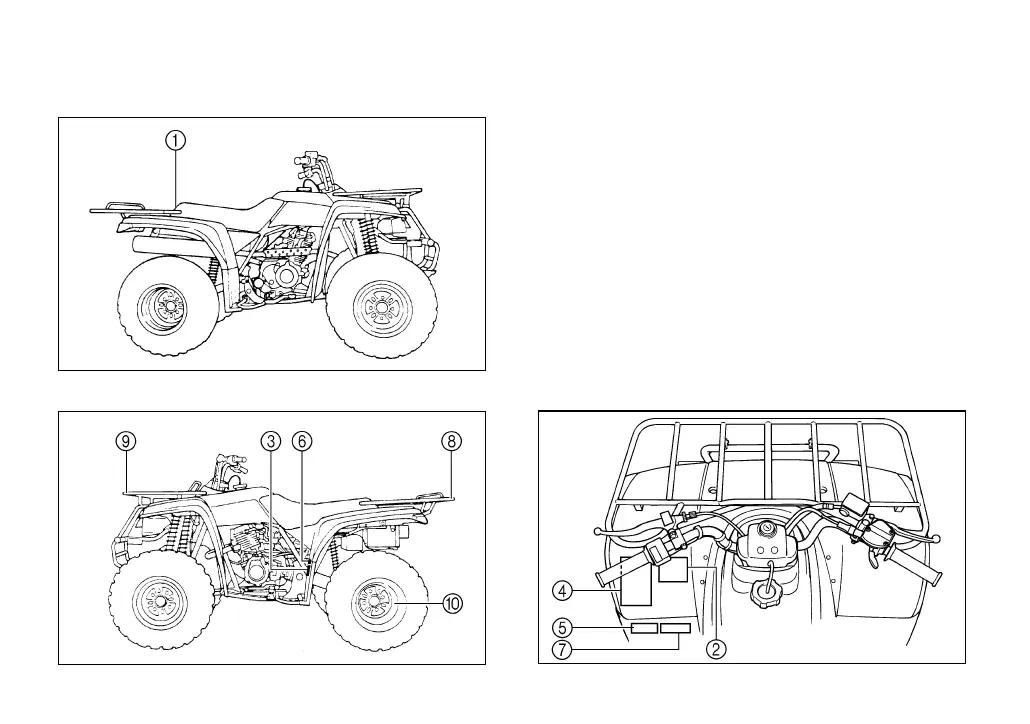 ①

⑨ ③ ⑥ ⑧

⑩

④

⑤

⑦ ②