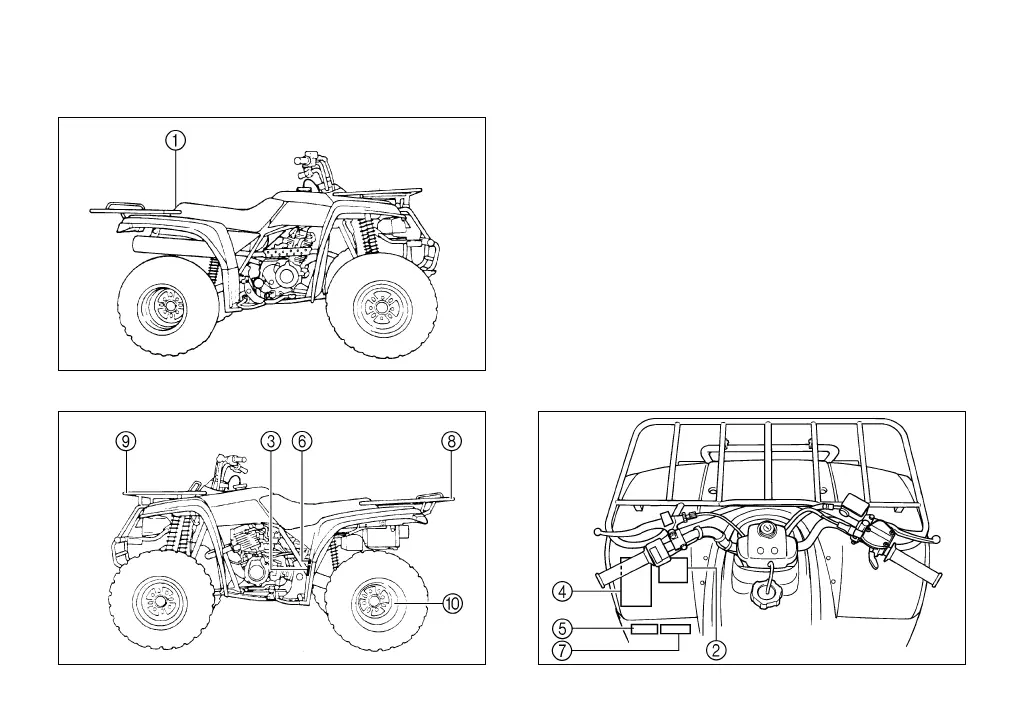 ①

⑨ ③ ⑥ ⑧

⑩

④

⑤

⑦ ②