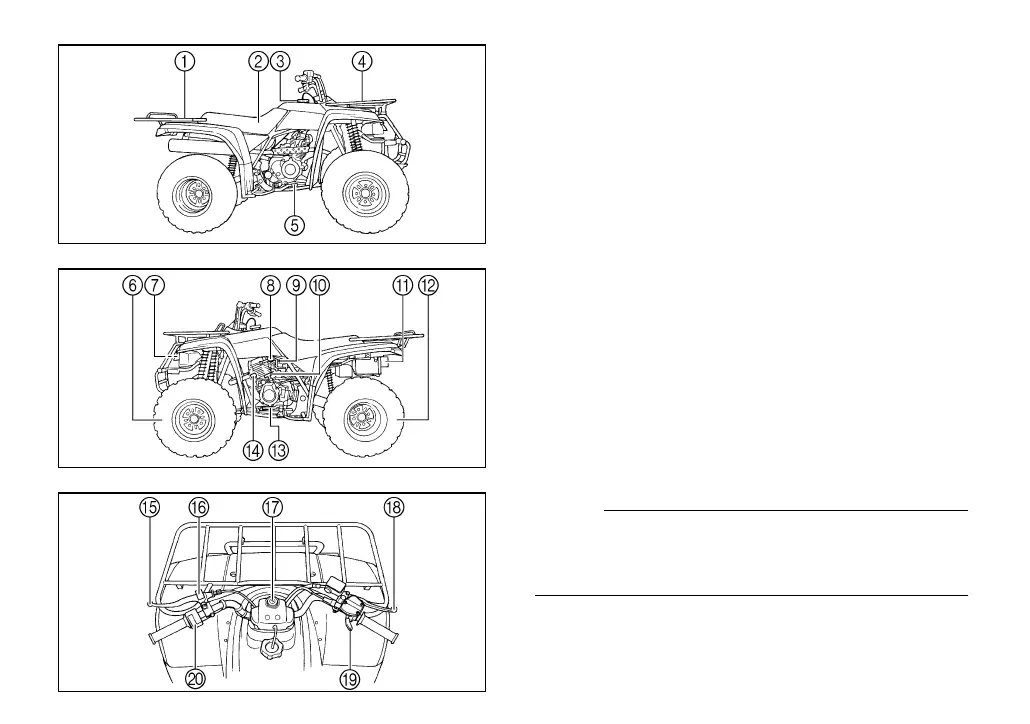 ①
②
③
④
⑤

⑥
⑦
⑧
⑨
⑩
⑪
⑫
⑭
⑬

⑮
⑯
⑰
⑱
⑳
⑲