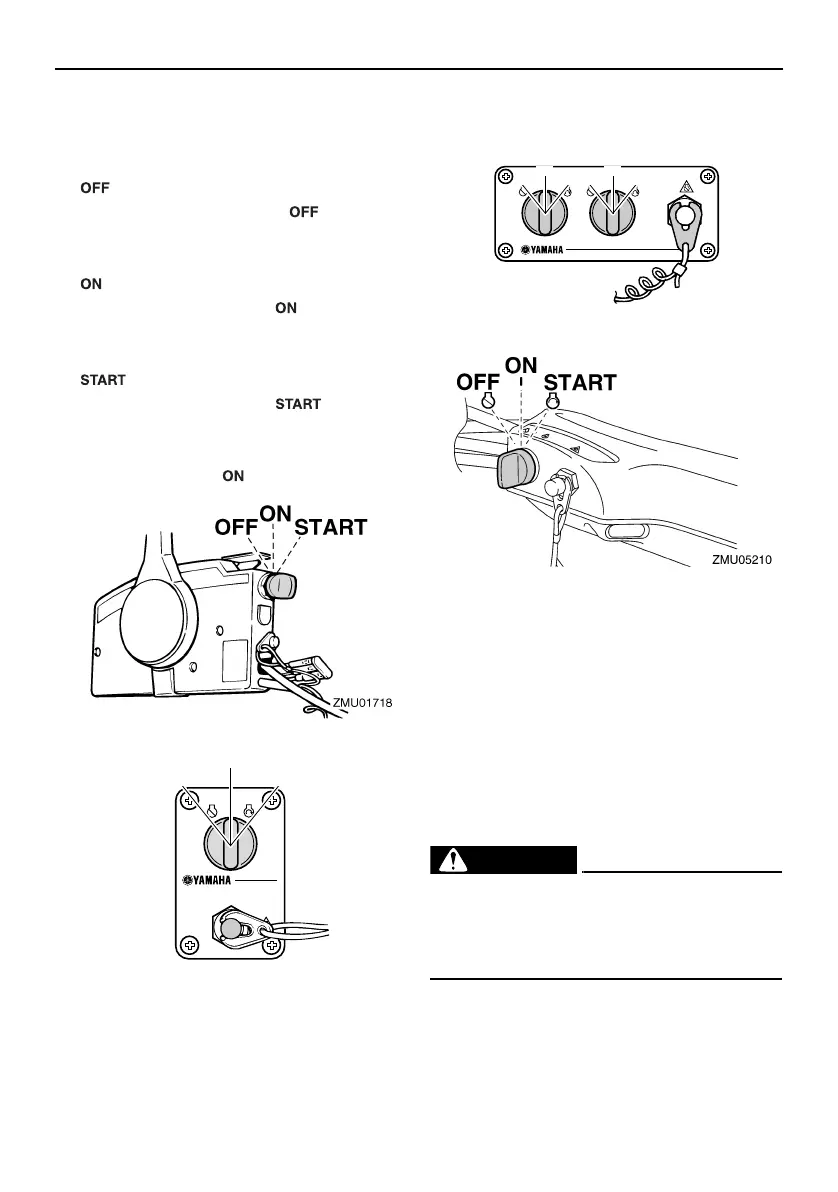 OFF

OFF

ON

ON

START

START

ON

OFF ON START

ZMU01718

YAMAHA

YAMAHA

OFF ON START

ZMU05210