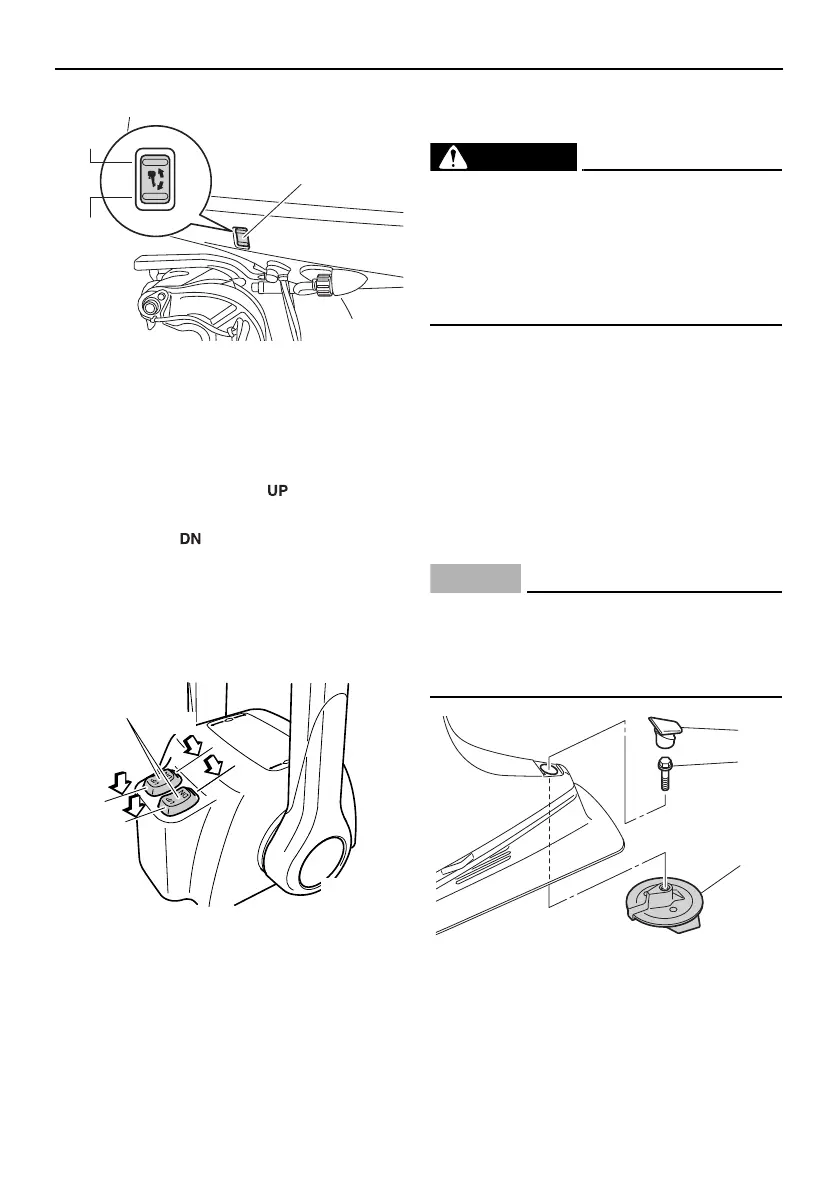 UP

DN