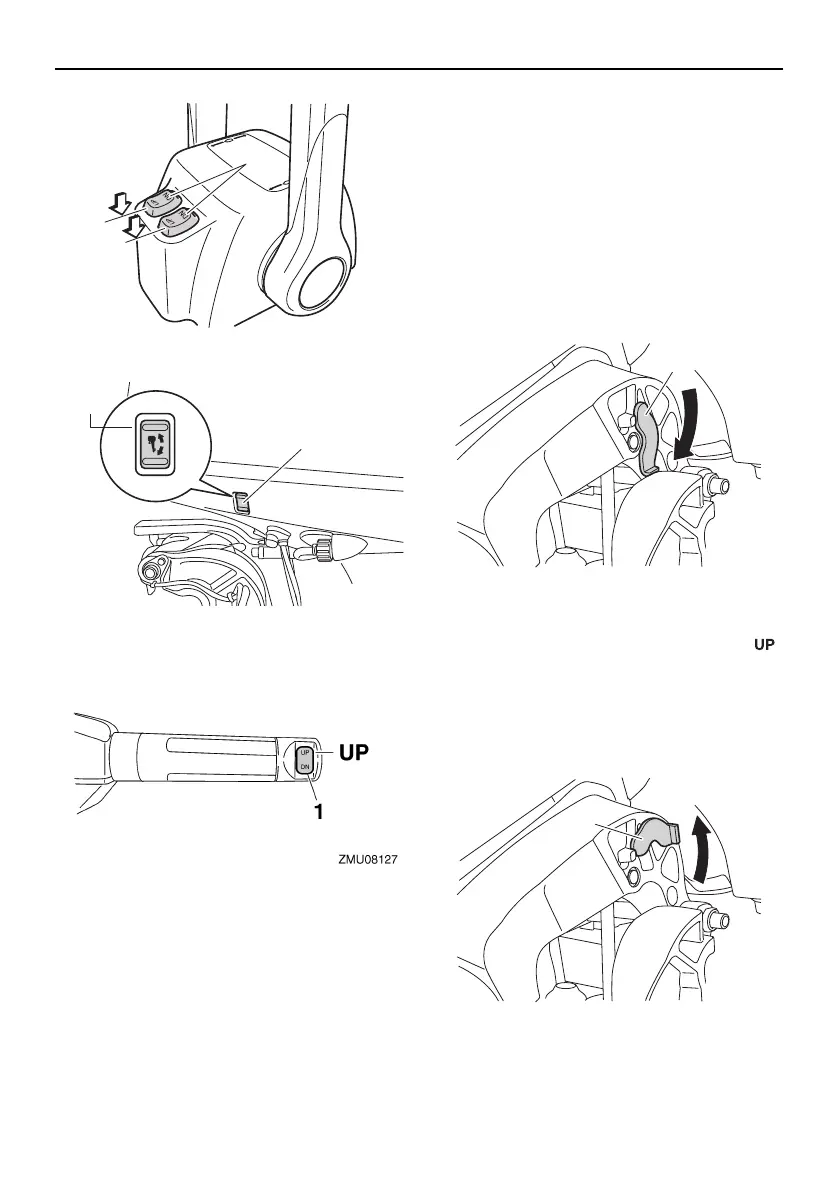 UP

UP
DN
UP
1

ZMU08127