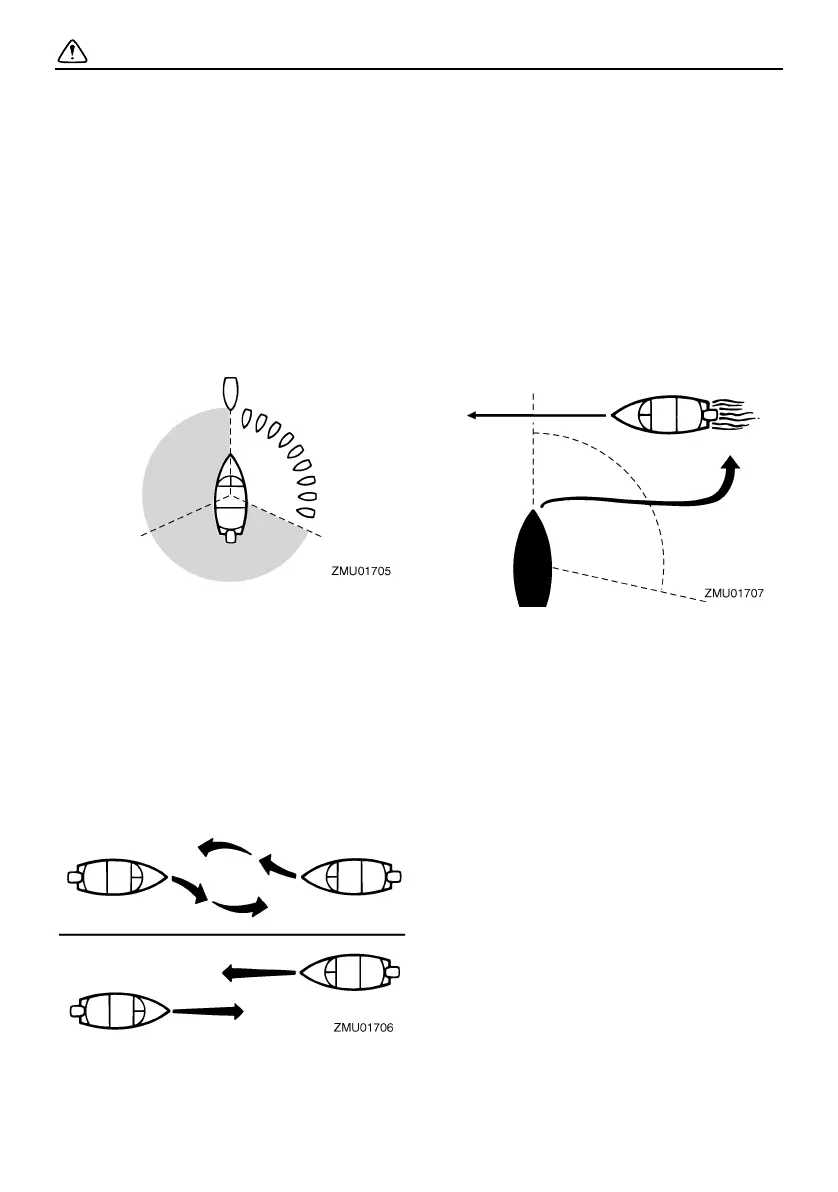 ZMU01705

ZMU01707

ZMU01706