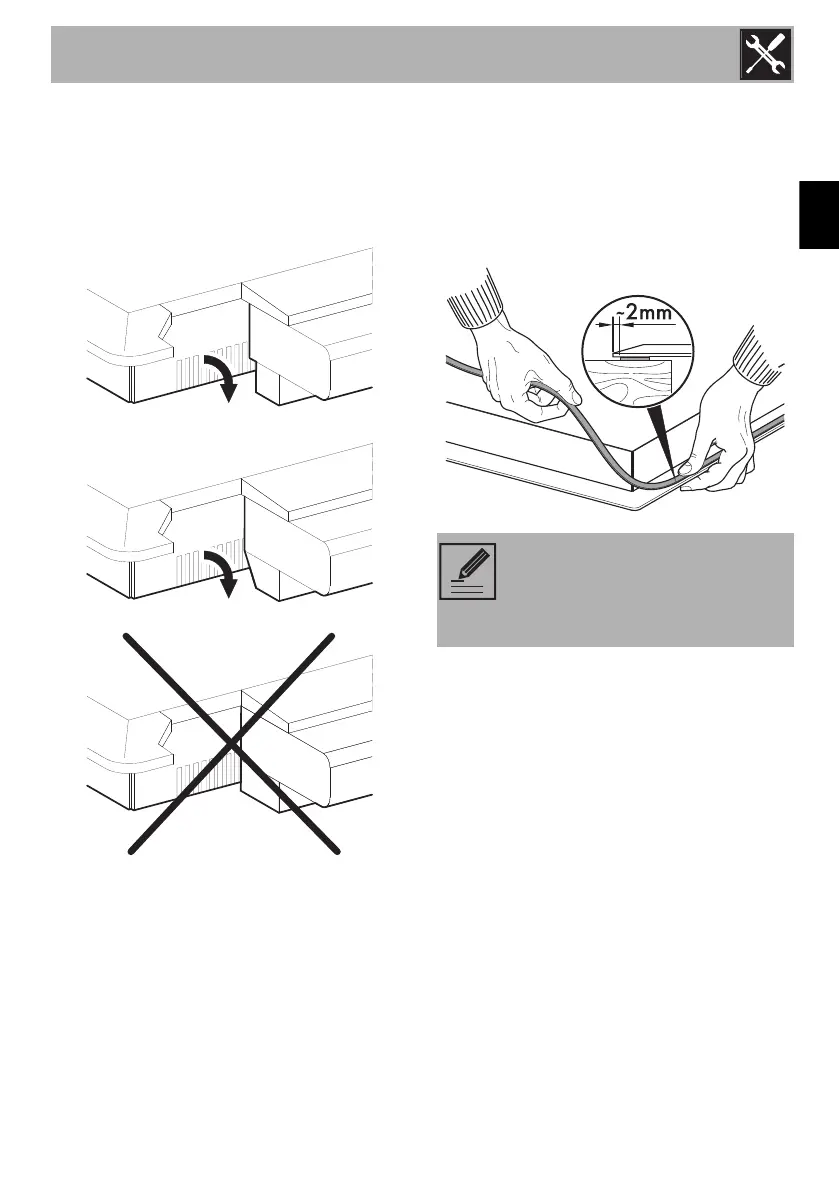 ~2mm