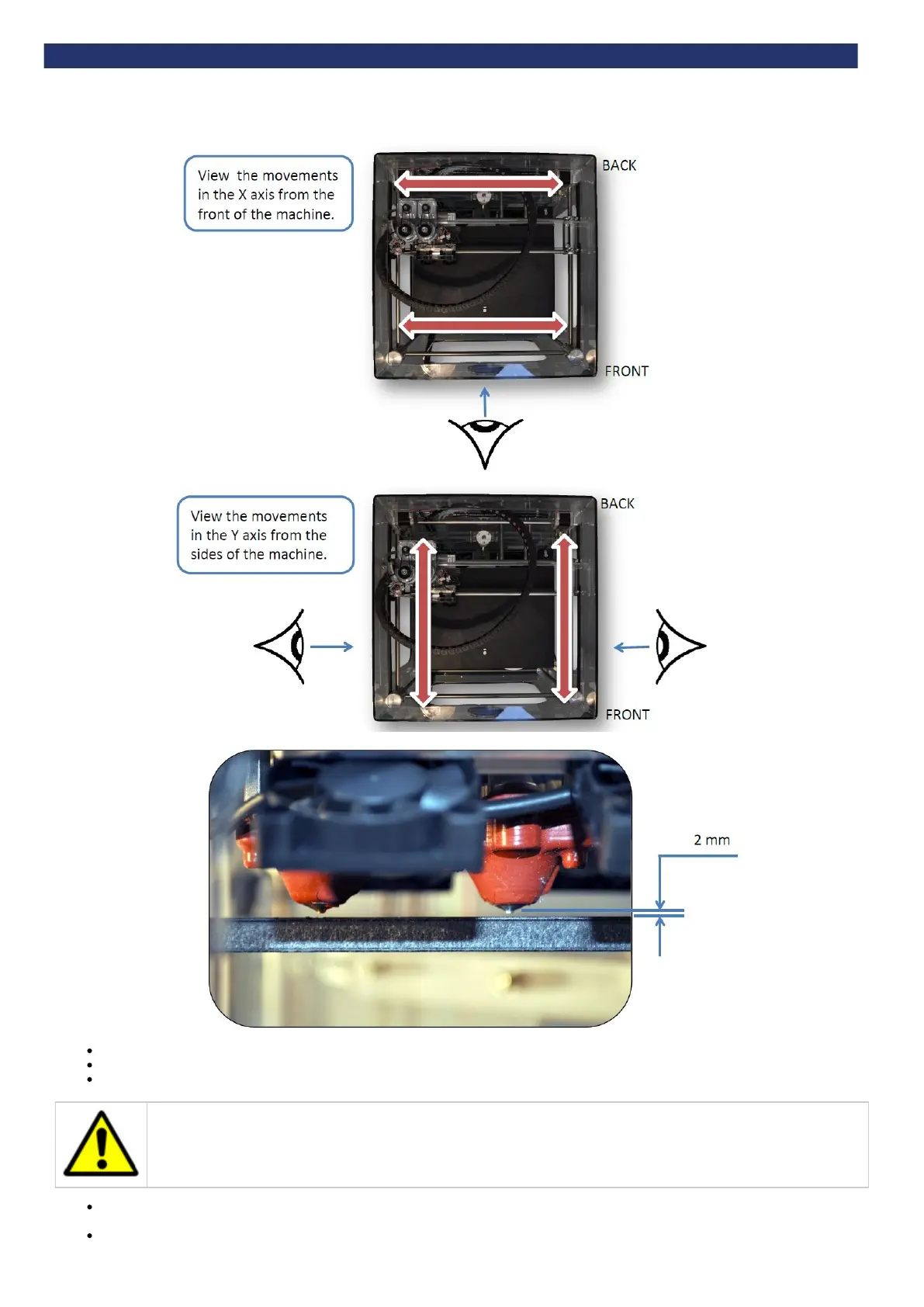 View the movements in the X axis from the front of the machine.

BACK

FRONT

View the movements in the Y axis from the sides of the machine.

BACK

FRONT

2 mm